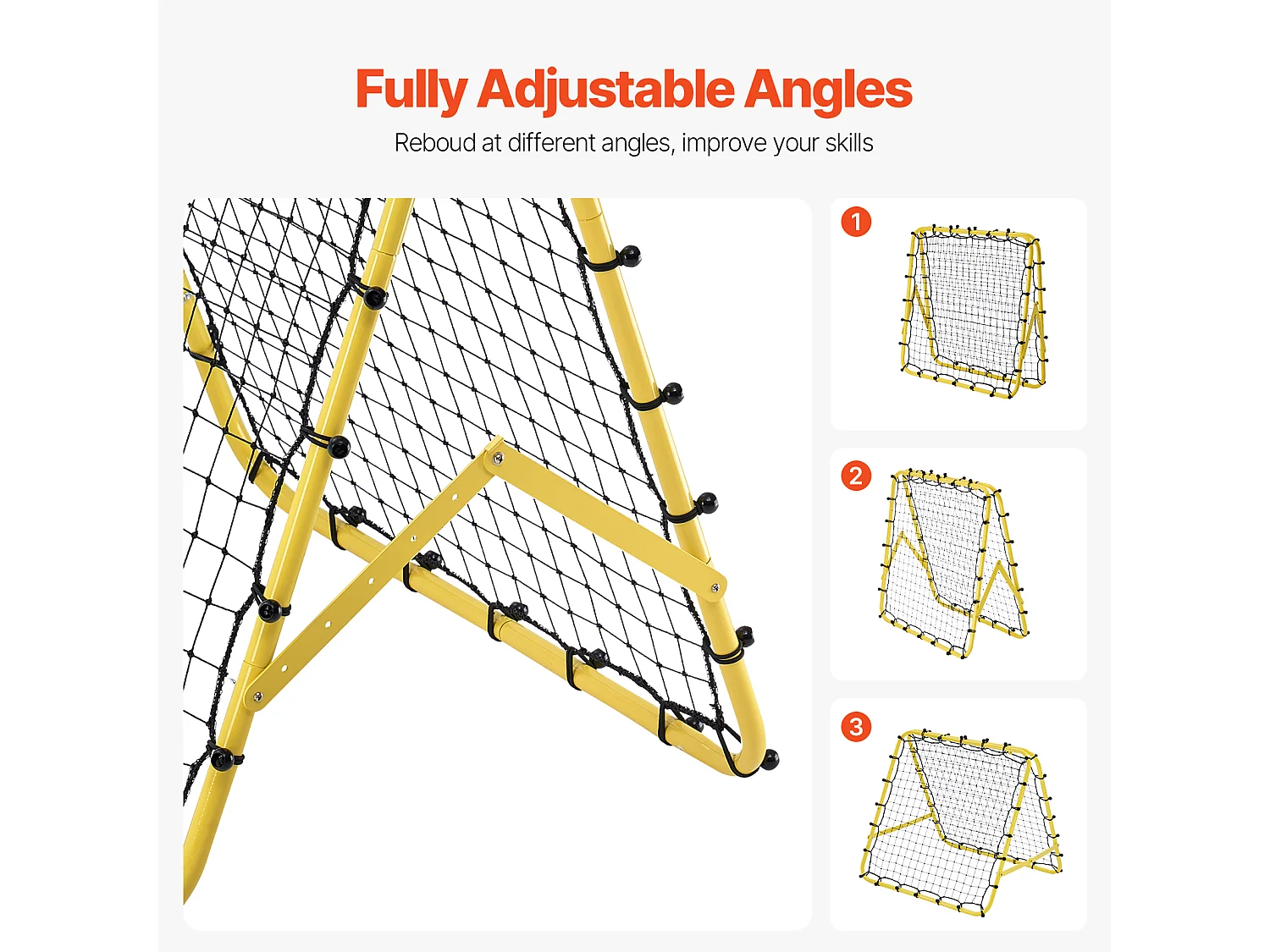 Fully Adjustable Angles

Reboud at different angles, improve your skills

1

2

3