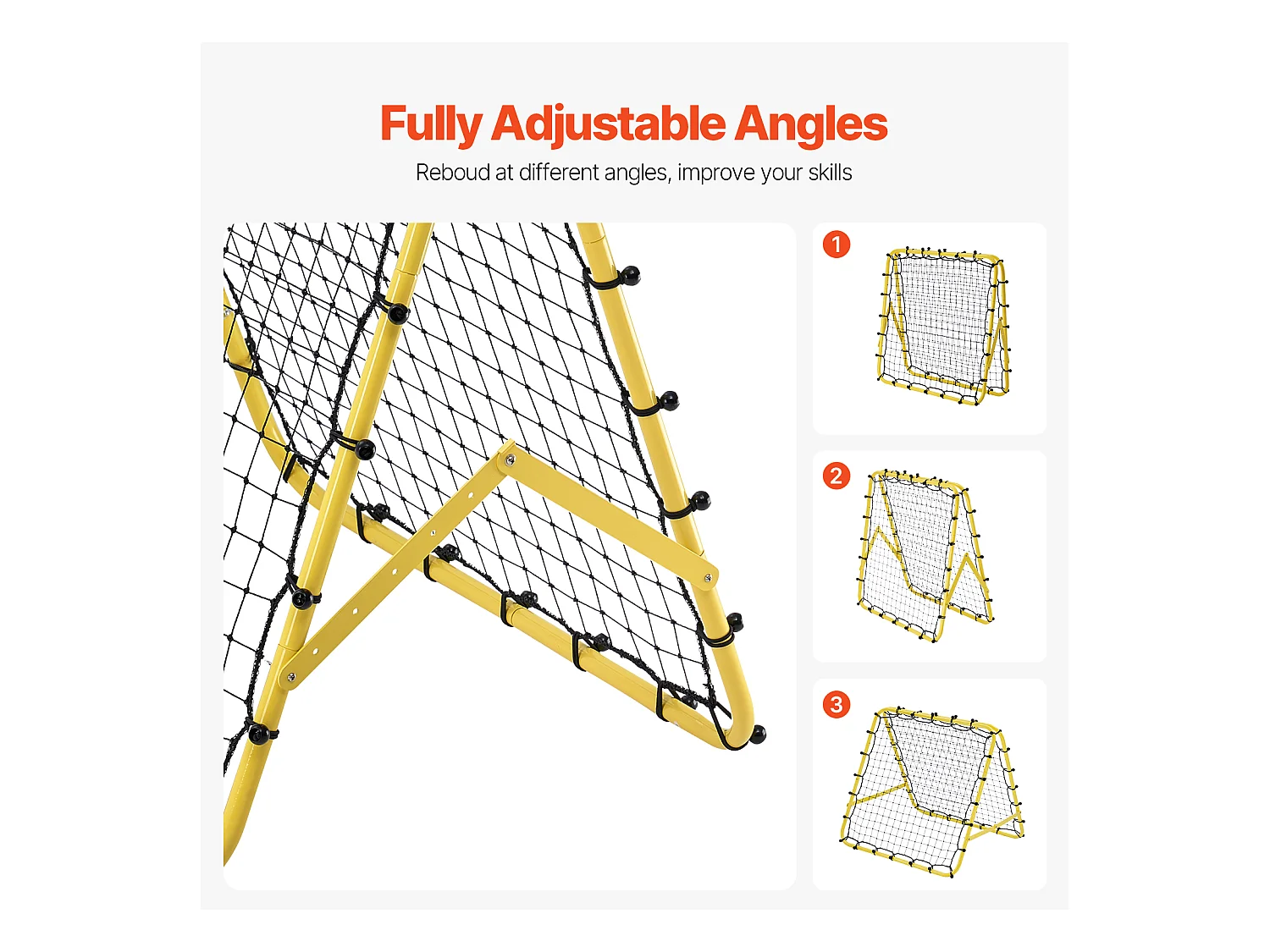 Fully Adjustable Angles

Reboud at different angles, improve your skills

1

2

3