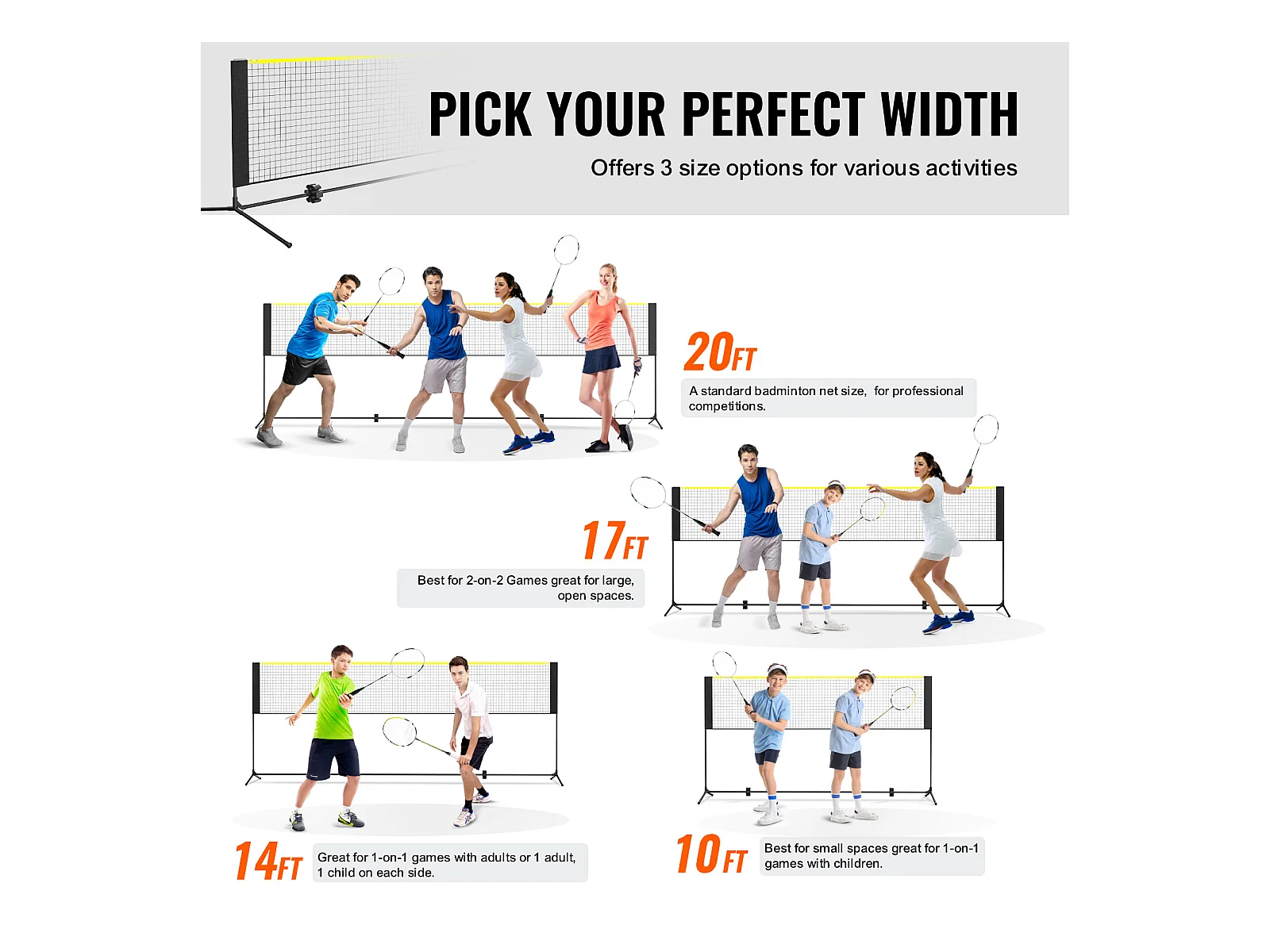 PICK YOUR PERFECT WIDTH

Offers 3 size options for various activities

20FT

A standard badminton net size, for professional competitions.

17FT

Best for 2-on-2 Games great for large, open spaces.

14FT

Great for 1-on-1 games with adults or 1 adult, 1 child on each side.

10FT

Best for small spaces great for 1-on-1 games with children.