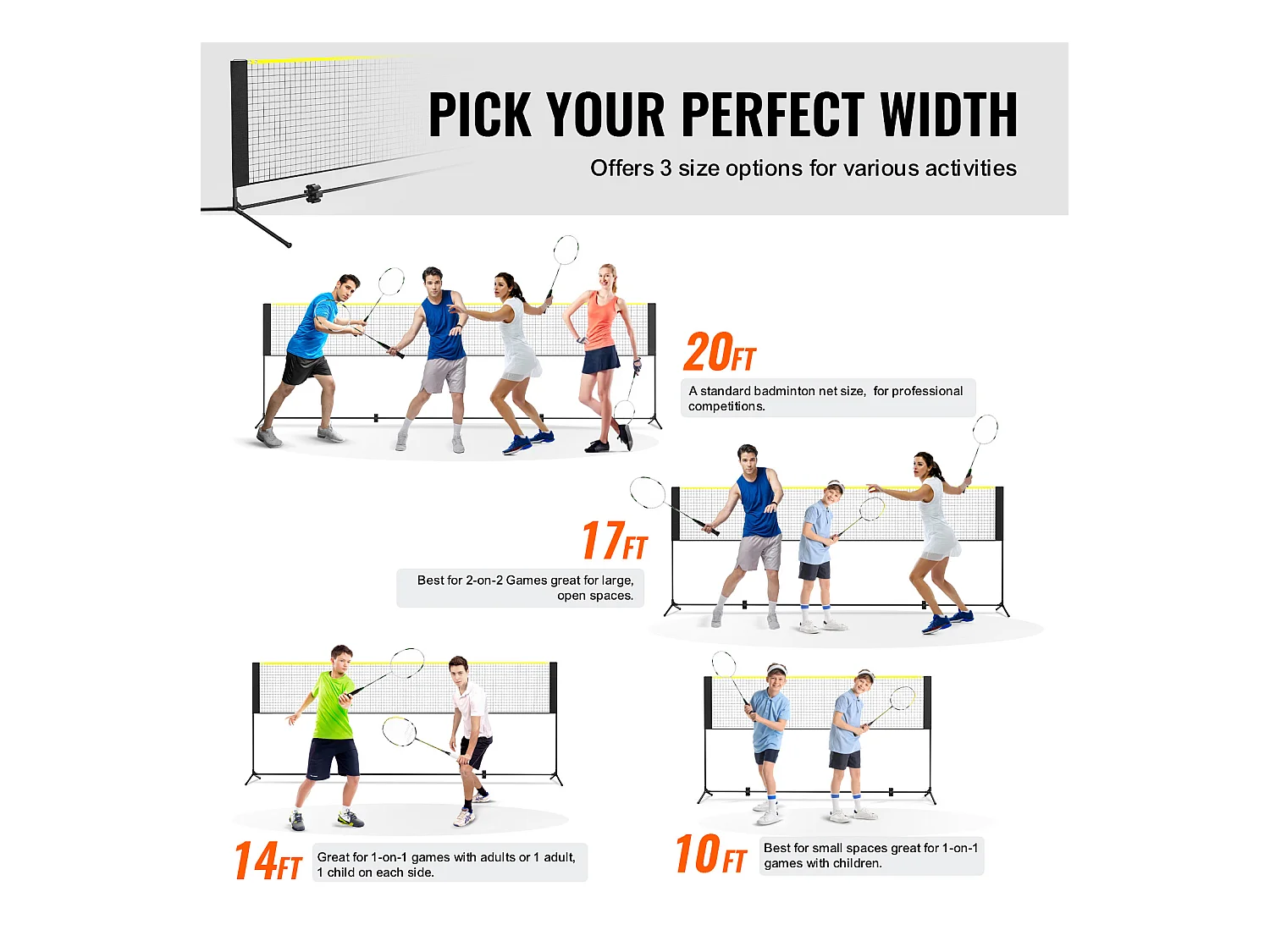 PICK YOUR PERFECT WIDTH

Offers 3 size options for various activities

20FT

A standard badminton net size, for professional competitions.

17FT

Best for 2-on-2 Games great for large, open spaces.

14FT

Great for 1-on-1 games with adults or 1 adult, 1 child on each side.

10FT

Best for small spaces great for 1-on-1 games with children.