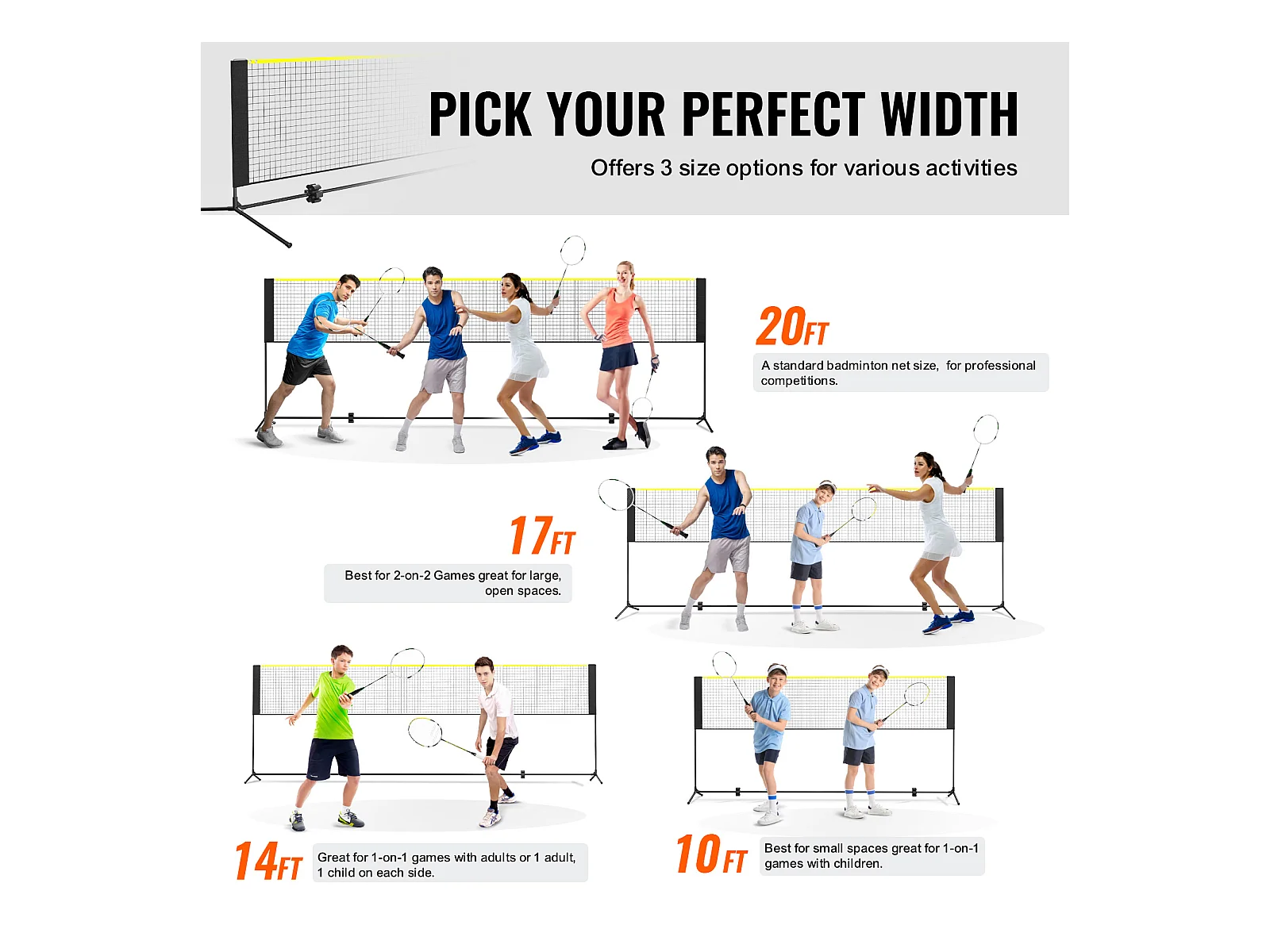 PICK YOUR PERFECT WIDTH

Offers 3 size options for various activities

20FT

A standard badminton net size, for professional competitions.

17FT

Best for 2-on-2 Games great for large, open spaces.

14FT

Great for 1-on-1 games with adults or 1 adult, 1 child on each side.

10FT

Best for small spaces great for 1-on-1 games with children.