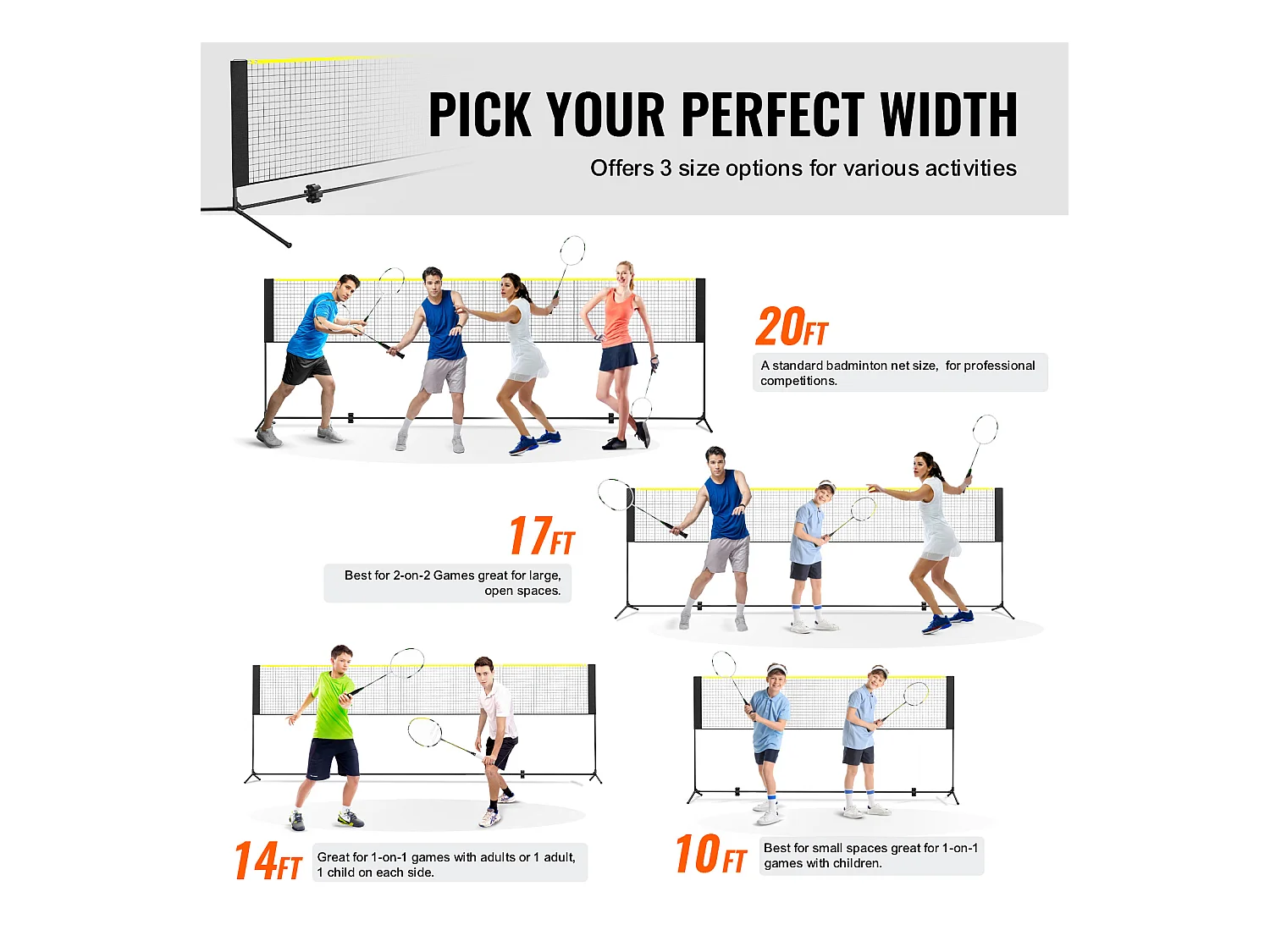 PICK YOUR PERFECT WIDTH

Offers 3 size options for various activities

20FT

A standard badminton net size,  for professional competitions.

17FT

Best for 2-on-2 Games great for large, open spaces.

14FT

Great for 1-on-1 games with adults or 1 adult, 1 child on each side.

10FT

Best for small spaces great for 1-on-1 games with children.