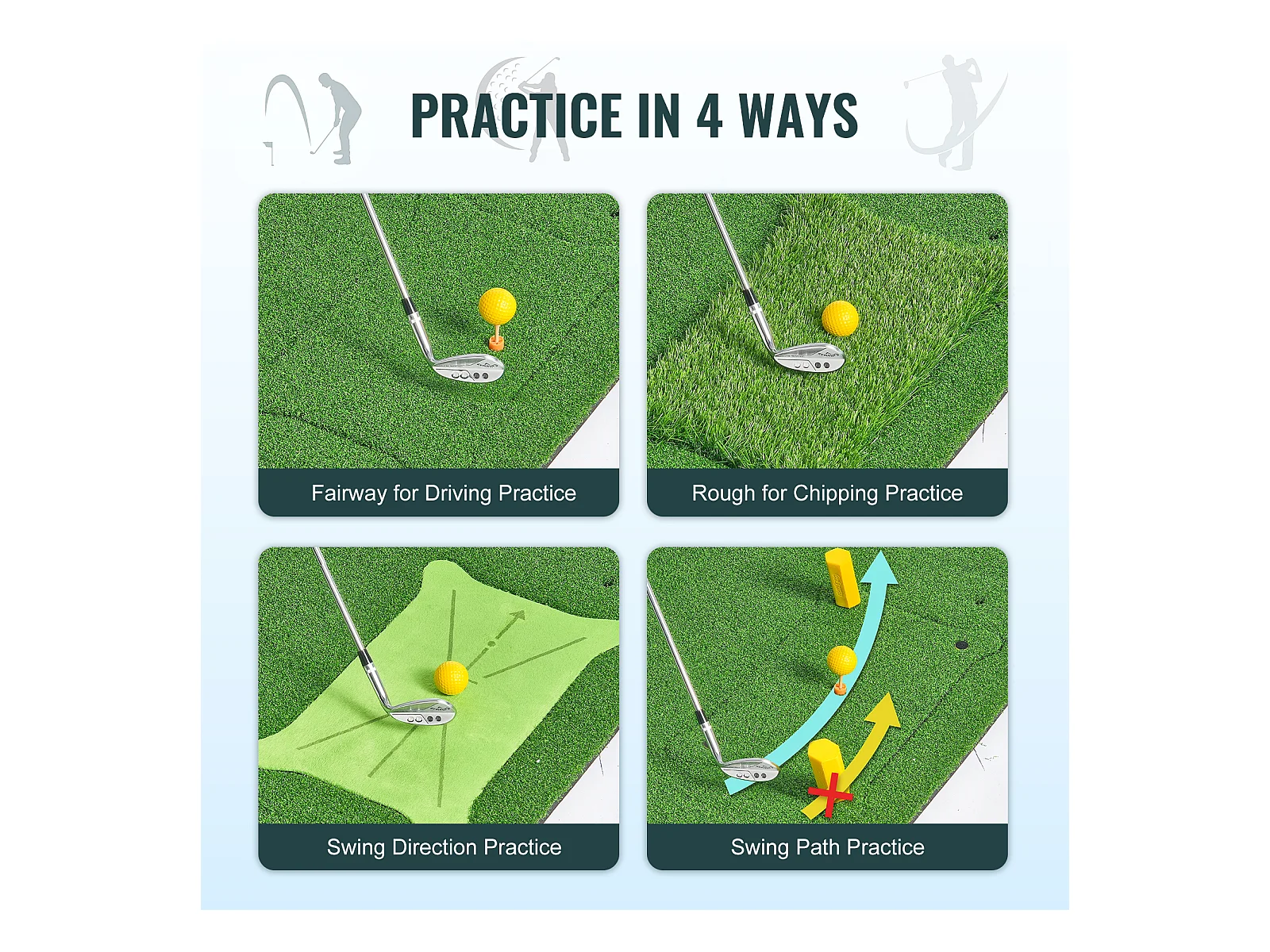 PRACTICE IN 4 WAYS

Fairway for Driving Practice

Rough for Chipping Practice

Swing Direction Practice

Swing Path Practice