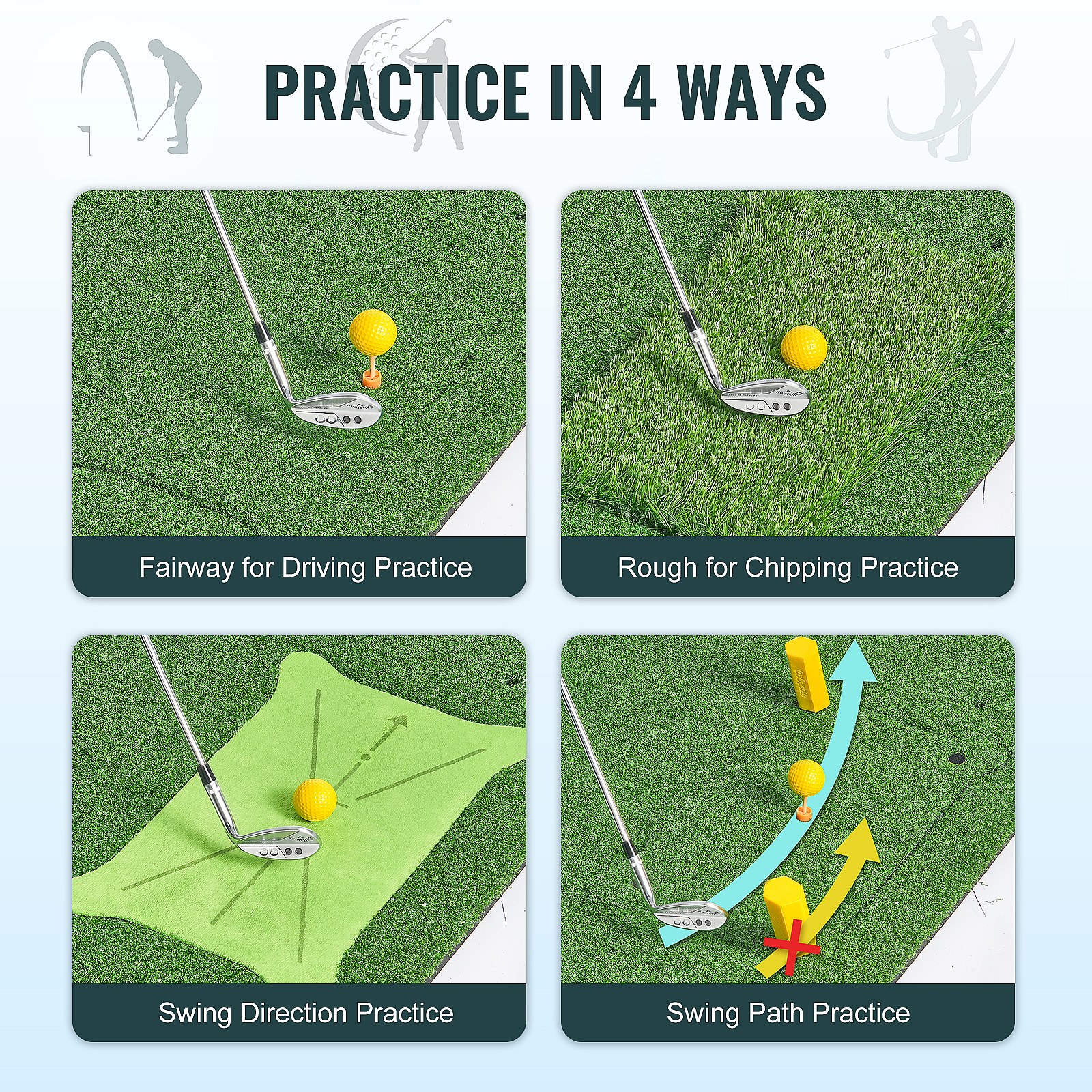 PRACTICE IN 4 WAYS

Fairway for Driving Practice

Rough for Chipping Practice

Swing Direction Practice

Swing Path Practice