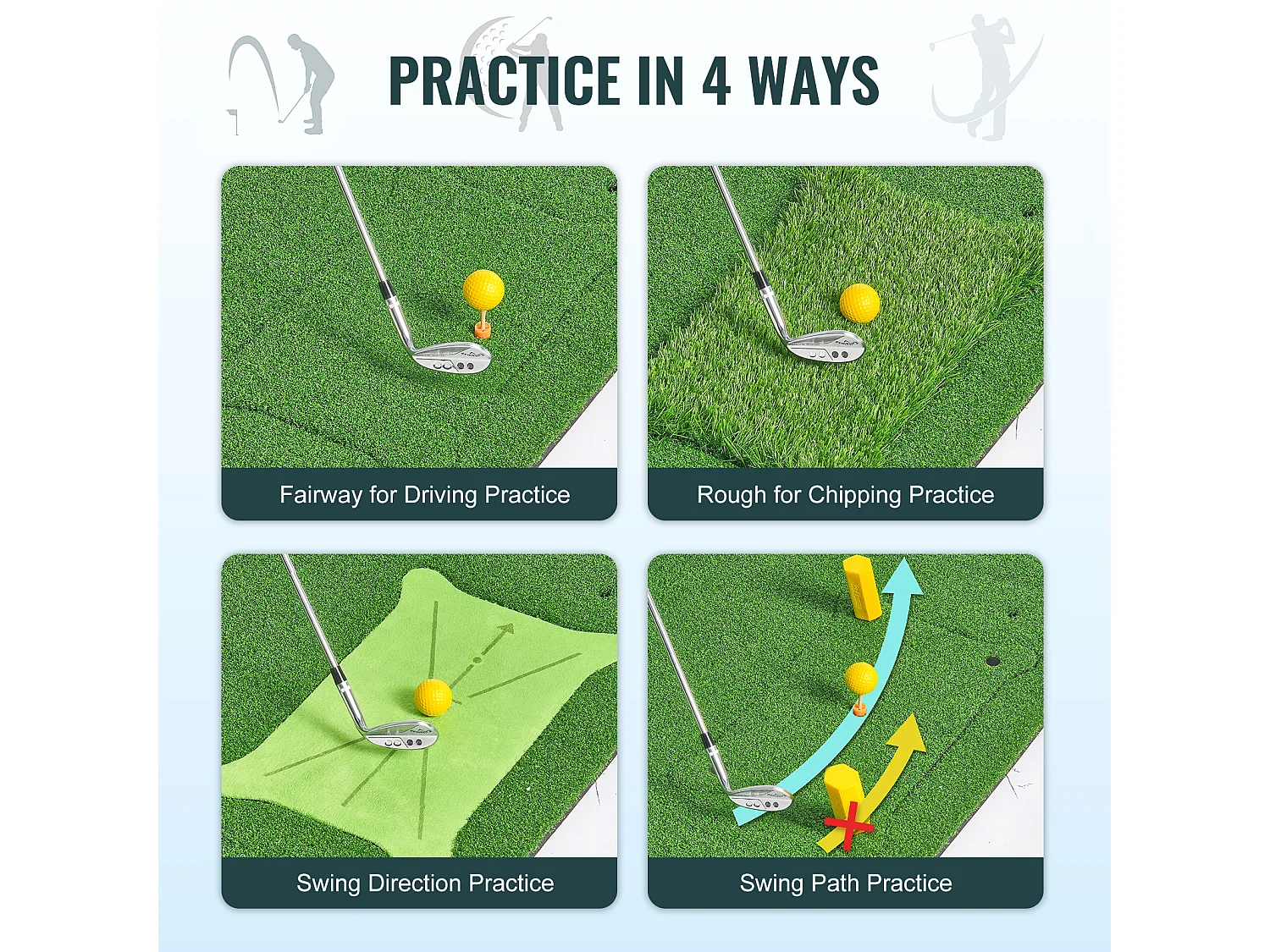 PRACTICE IN 4 WAYS

Fairway for Driving Practice

Rough for Chipping Practice

Swing Direction Practice

Swing Path Practice