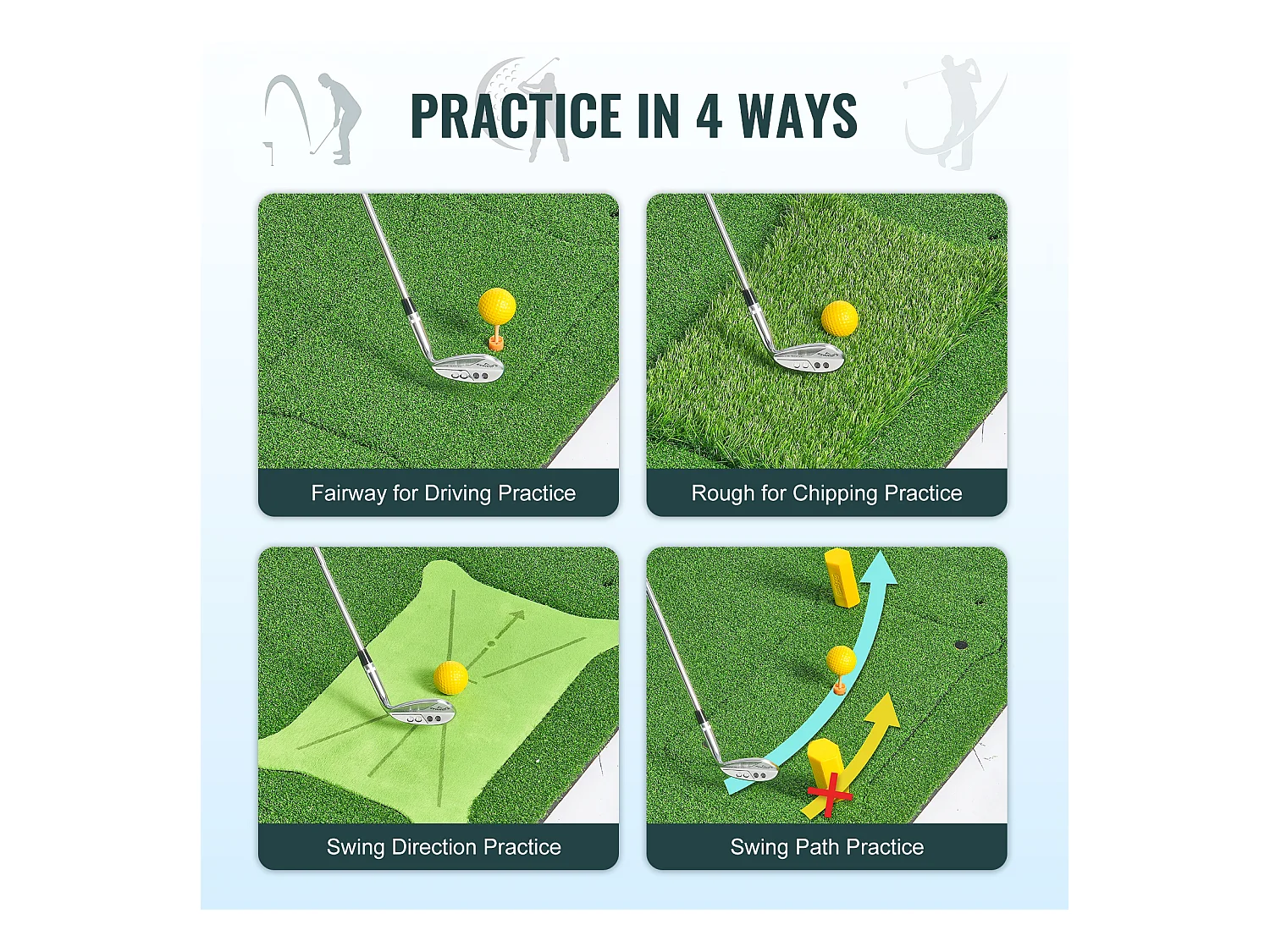 PRACTICE IN 4 WAYS

Fairway for Driving Practice

Rough for Chipping Practice

Swing Direction Practice

Swing Path Practice