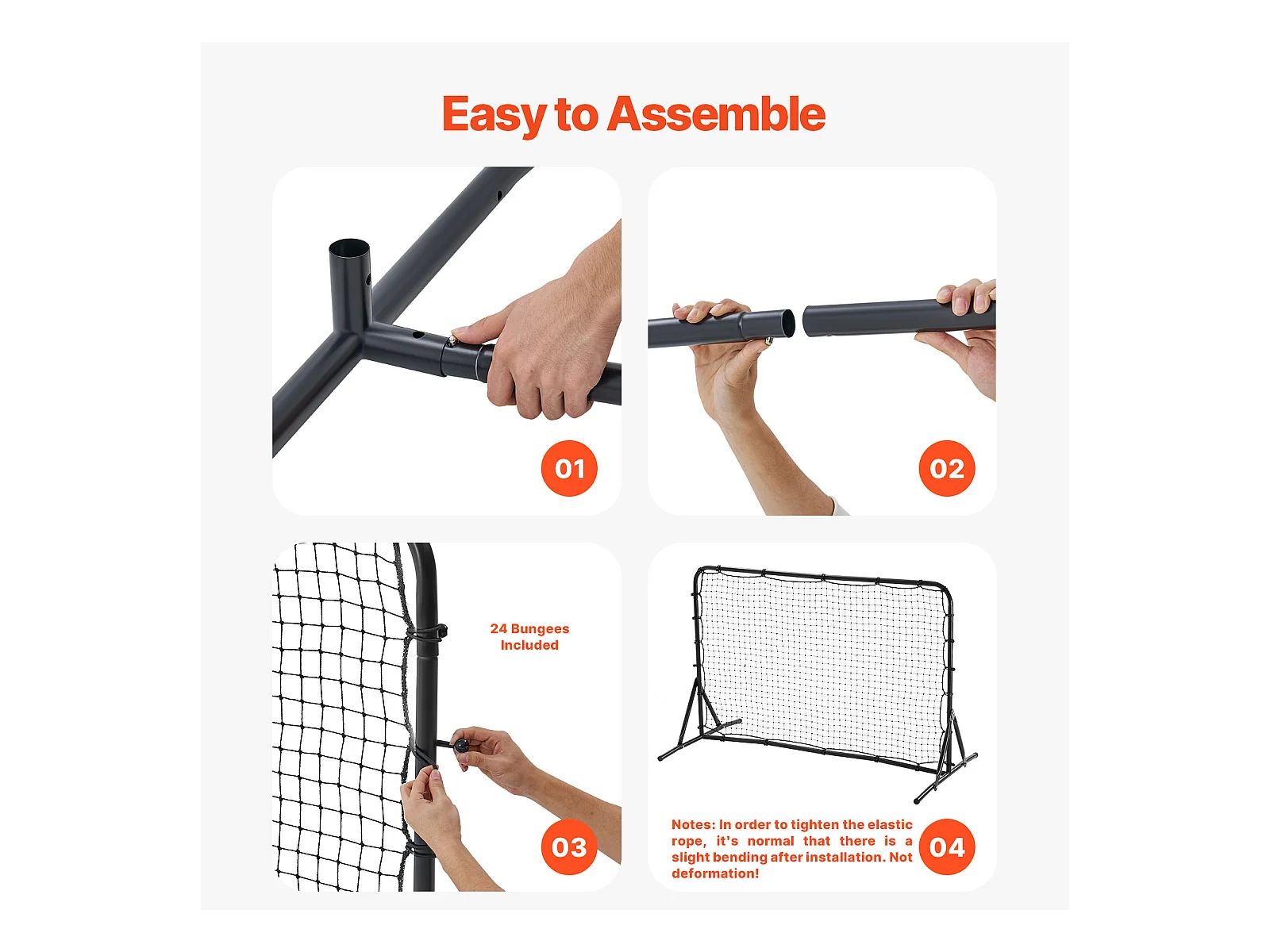 Easy to Assemble

01

02

24 Bungees Included

03

Notes: In order to tighten the elastic rope, it's normal that there is a slight bending after installation. Not deformation!

04