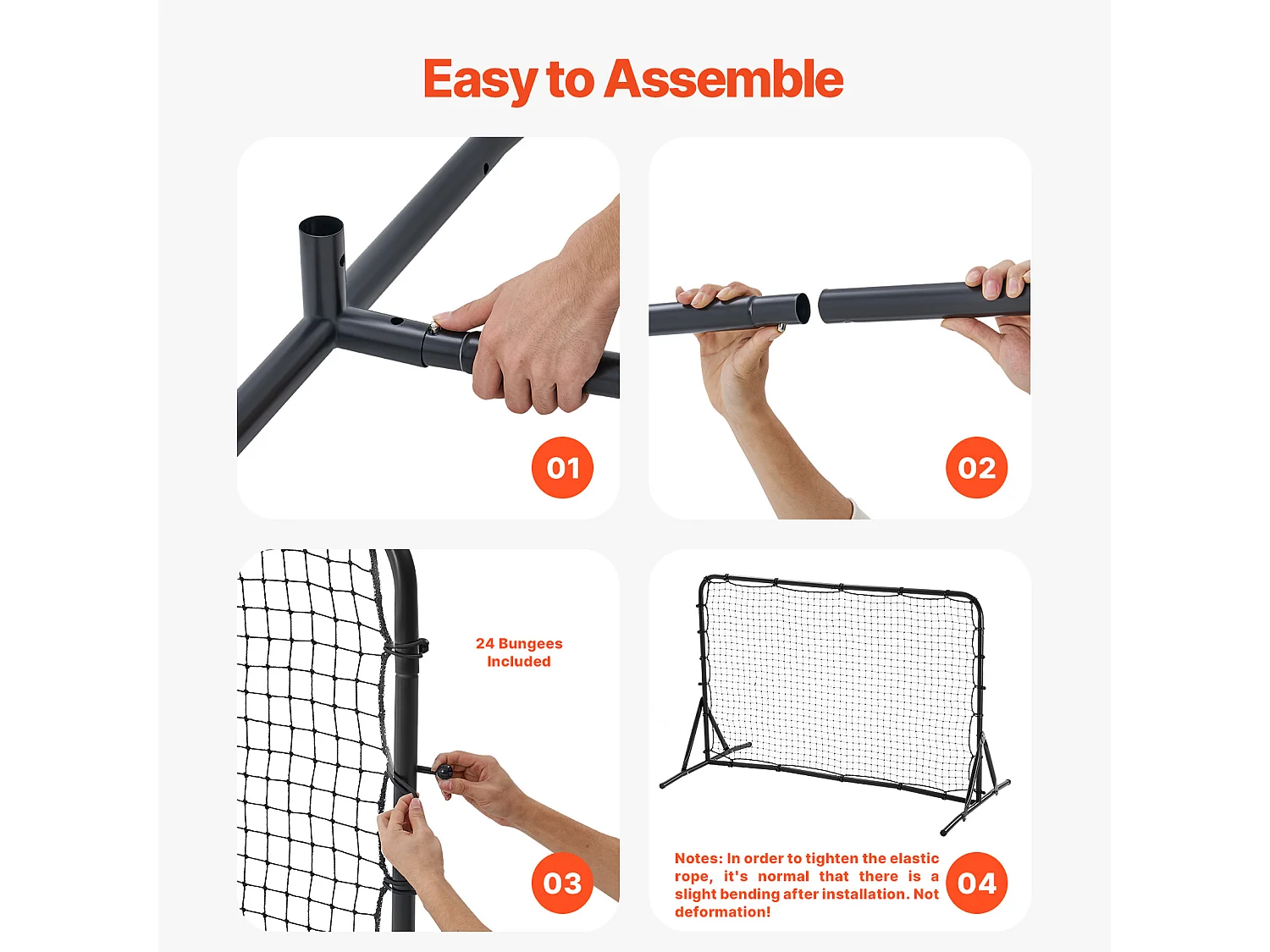 Easy to Assemble

01

02

24 Bungees Included

03

Notes: In order to tighten the elastic rope, it's normal that there is a slight bending after installation. Not deformation!

04