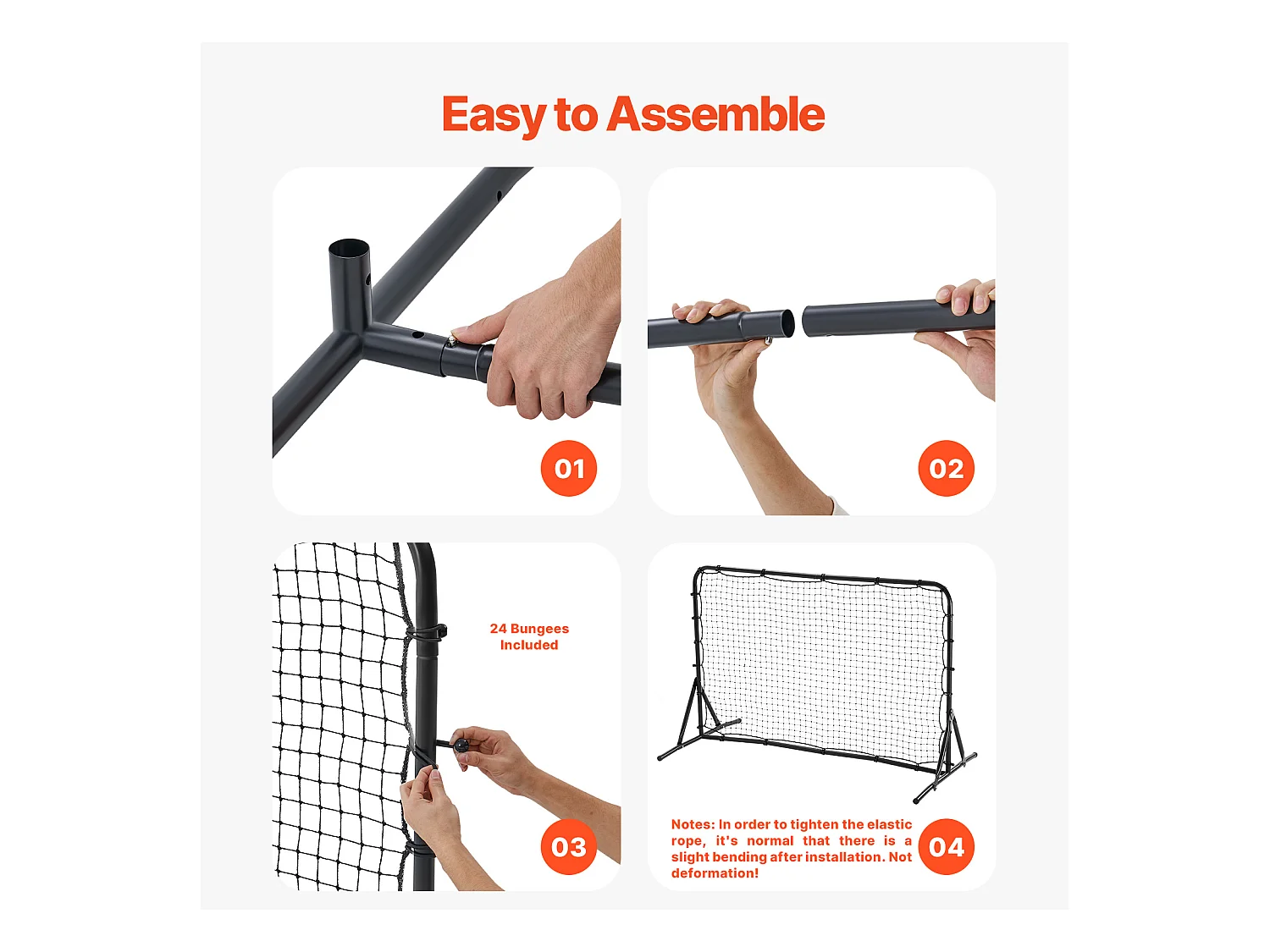 Easy to Assemble

01

02

24 Bungees Included

03

Notes: In order to tighten the elastic rope, it's normal that there is a slight bending after installation. Not deformation!

04