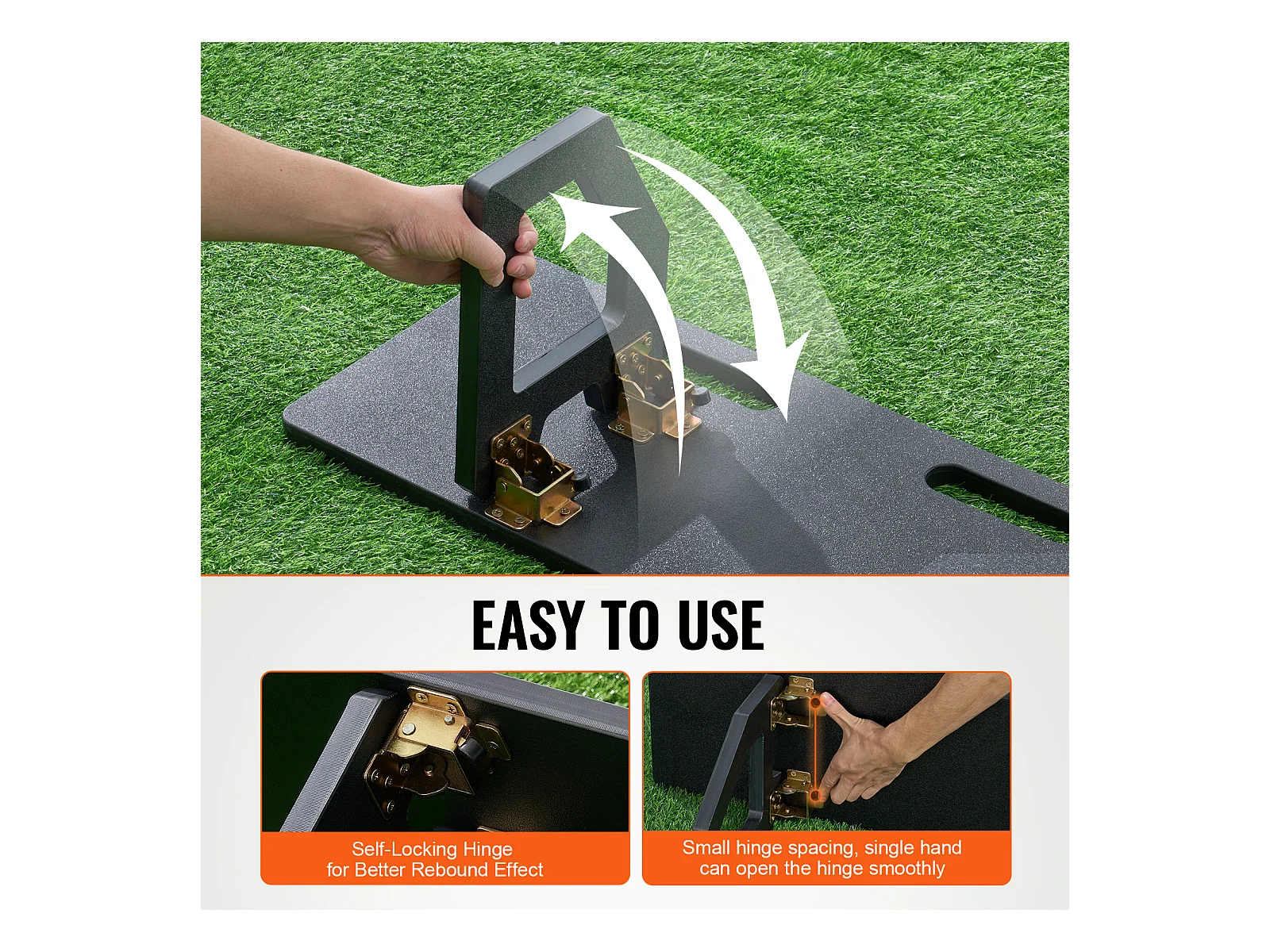 EASY TO USE

Self-Locking Hinge
for Better Rebound Effect

Small hinge spacing, single hand
can open the hinge smoothly