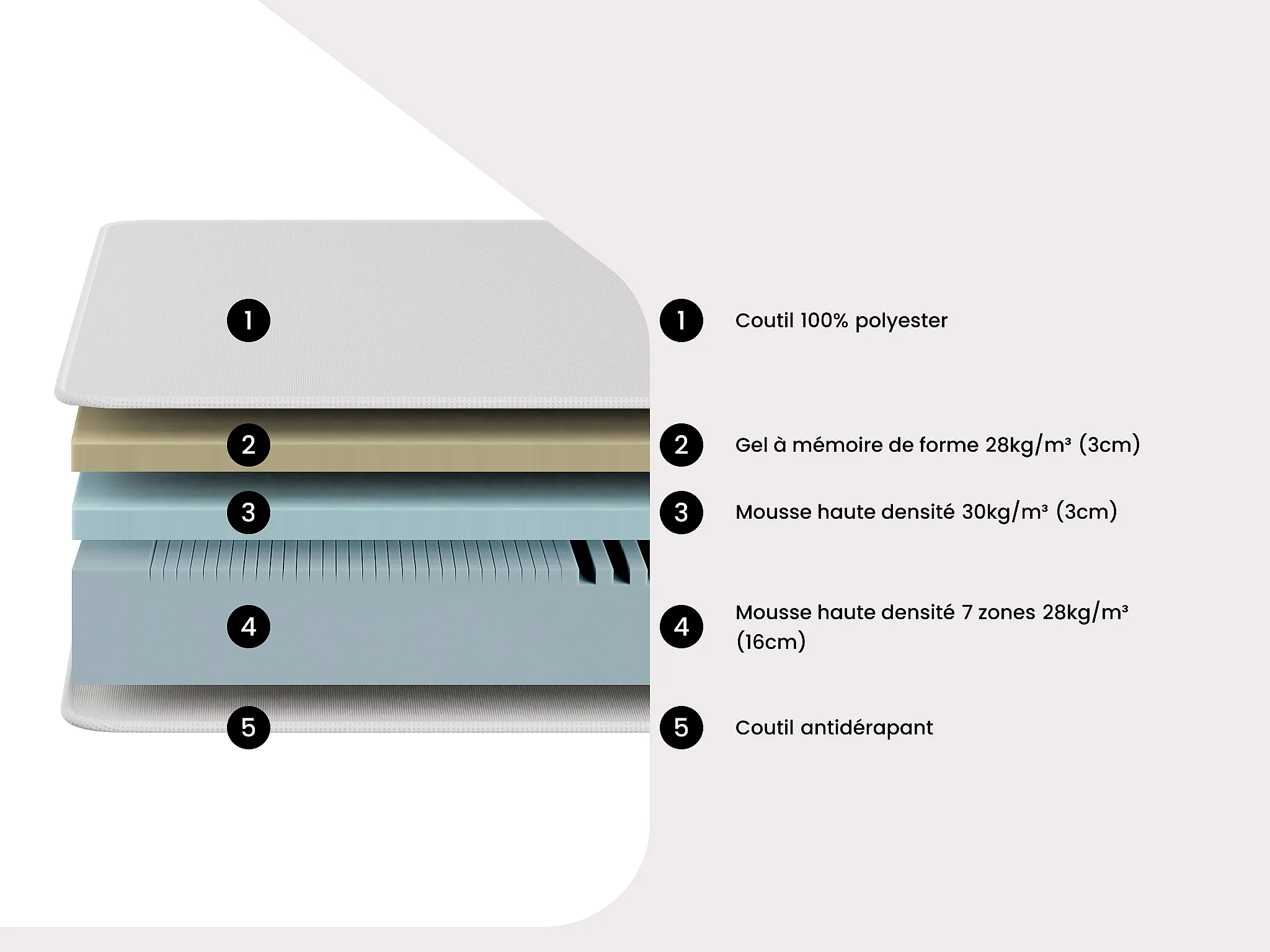 1

2

3

4

5

1 Coutil 100% polyester

2 Gel à mémoire de forme 28kg/m³ (3cm)

3 Mousse haute densité 30kg/m³ (3cm)

4 Mousse haute densité 7 zones 28kg/m³ (16cm)

5 Coutil antidérapant