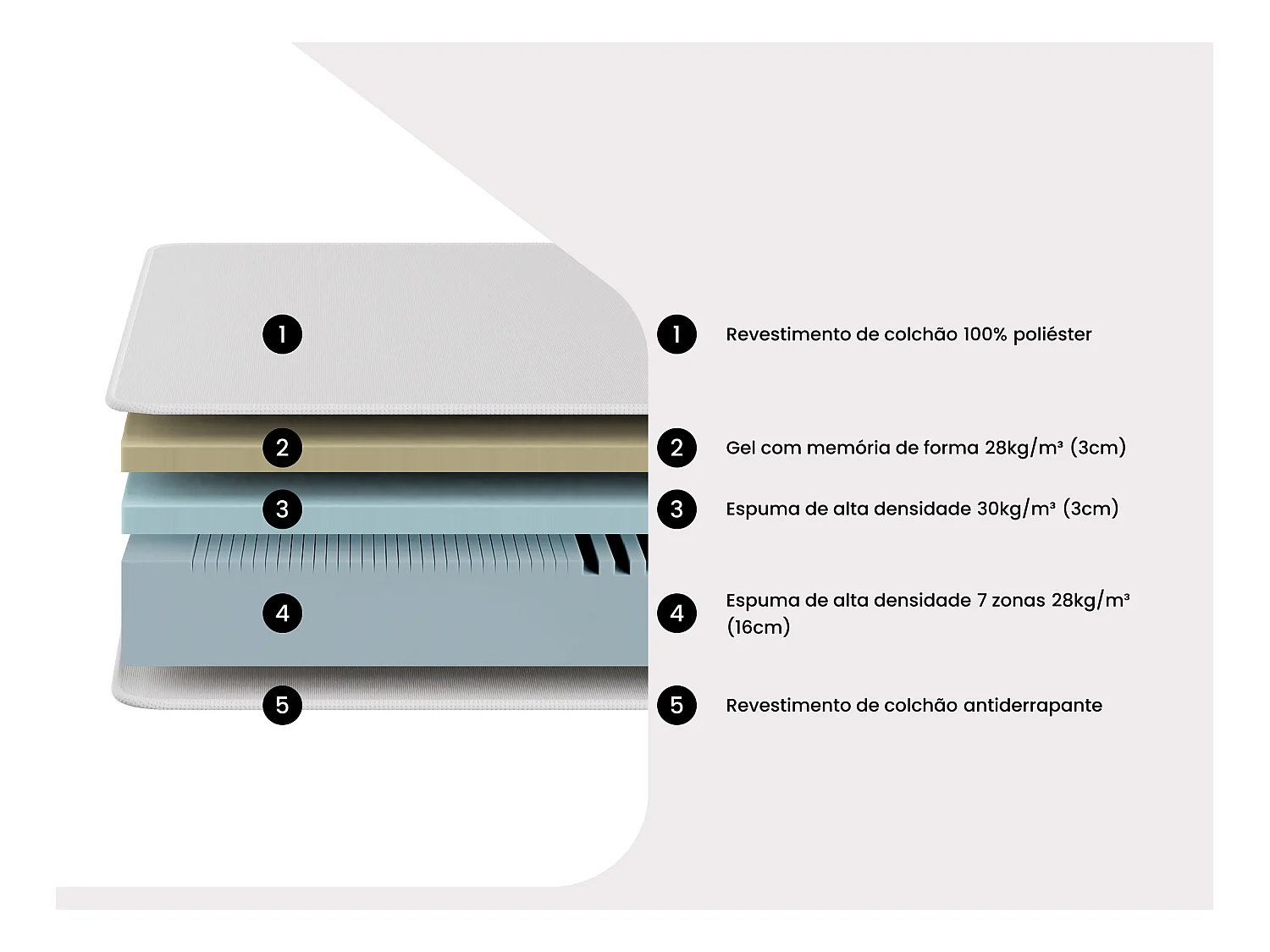 1

2

3

4

5

1 Revestimento de colchão 100% poliéster

2 Gel com memória de forma 28kg/m³ (3cm)

3 Espuma de alta densidade 30kg/m³ (3cm)

4 Espuma de alta densidade 7 zonas 28kg/m³ (16cm)

5 Revestimento de colchão antiderrapante