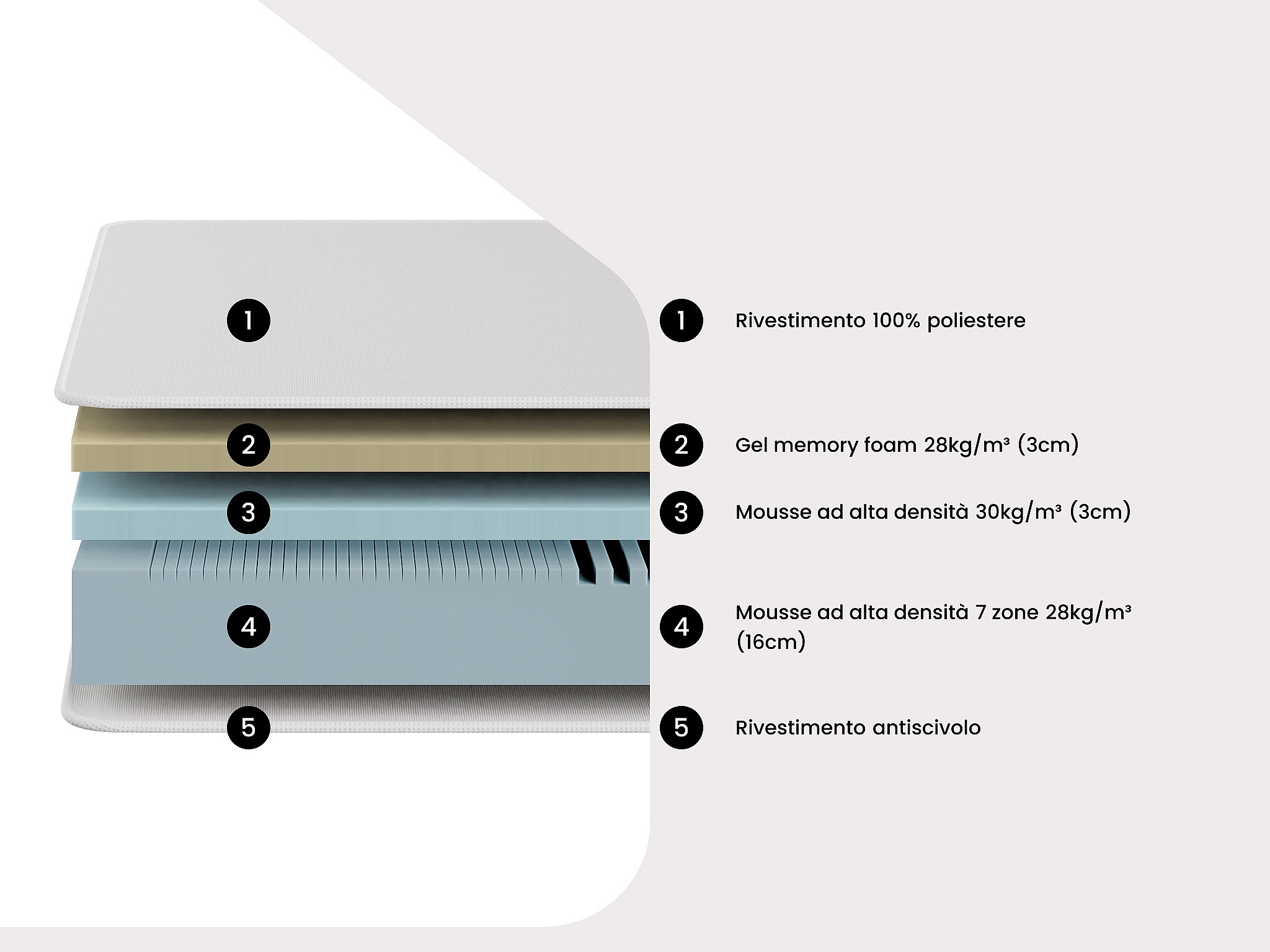 1
2
3
4
5

1 Rivestimento 100% poliestere

2 Gel memory foam 28kg/m³ (3cm)

3 Mousse ad alta densità 30kg/m³ (3cm)

4 Mousse ad alta densità 7 zone 28kg/m³ (16cm)

5 Rivestimento antiscivolo