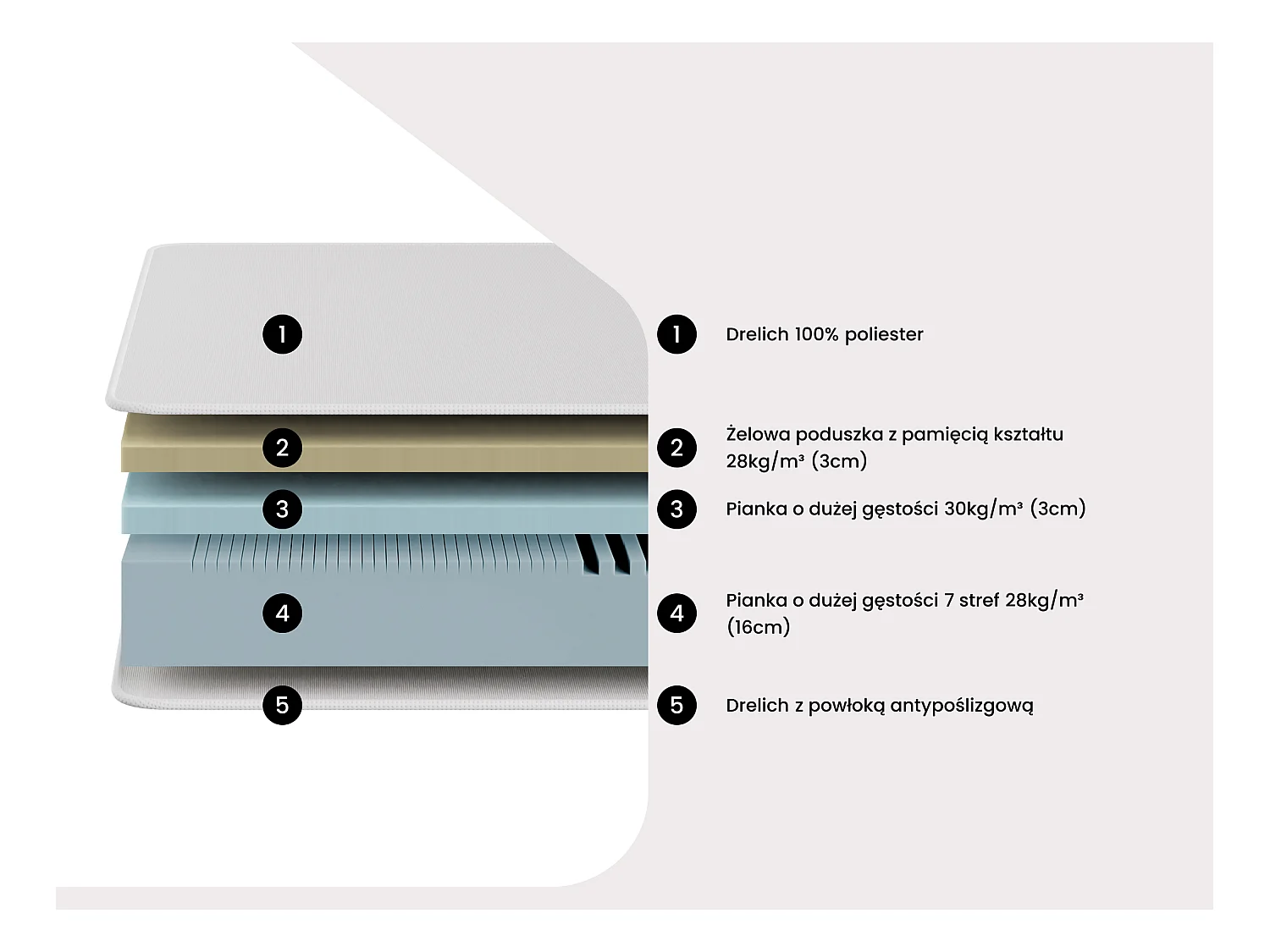 1

2

3

4

5

1 Drelich 100% poliester

2 Żelowa poduszka z pamięcią kształtu 28kg/m³ (3cm)

3 Pianka o dużej gęstości 30kg/m³ (3cm)

4 Pianka o dużej gęstości 7 stref 28kg/m³ (16cm)

5 Drelich z powłoką antypoślizgową