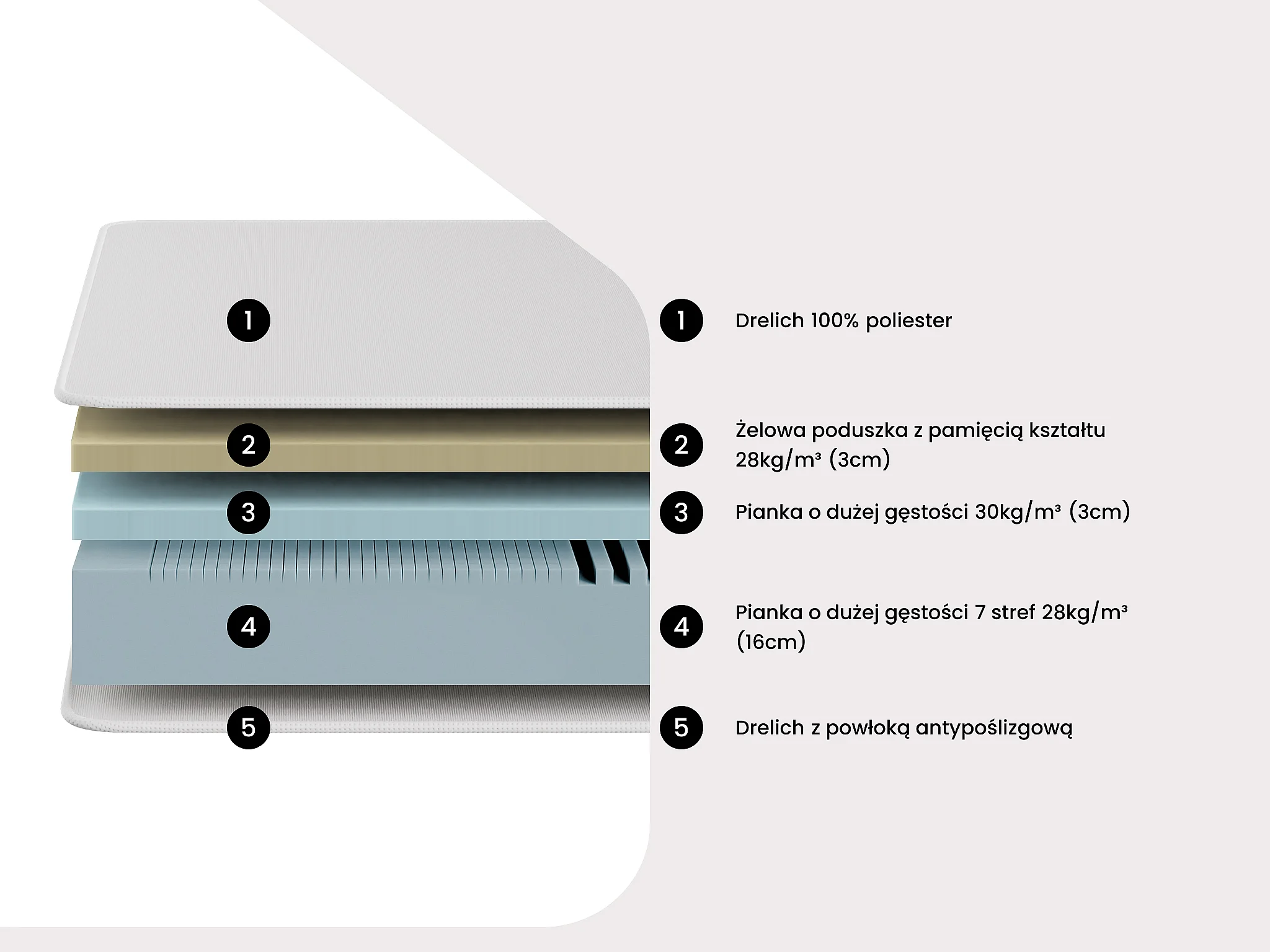 1
2
3
4
5

1 Drelich 100% poliester

2 Żelowa poduszka z pamięcią kształtu 28kg/m³ (3cm)

3 Pianka o dużej gęstości 30kg/m³ (3cm)

4 Pianka o dużej gęstości 7 stref 28kg/m³ (16cm)

5 Drelich z powłoką antypoślizgową