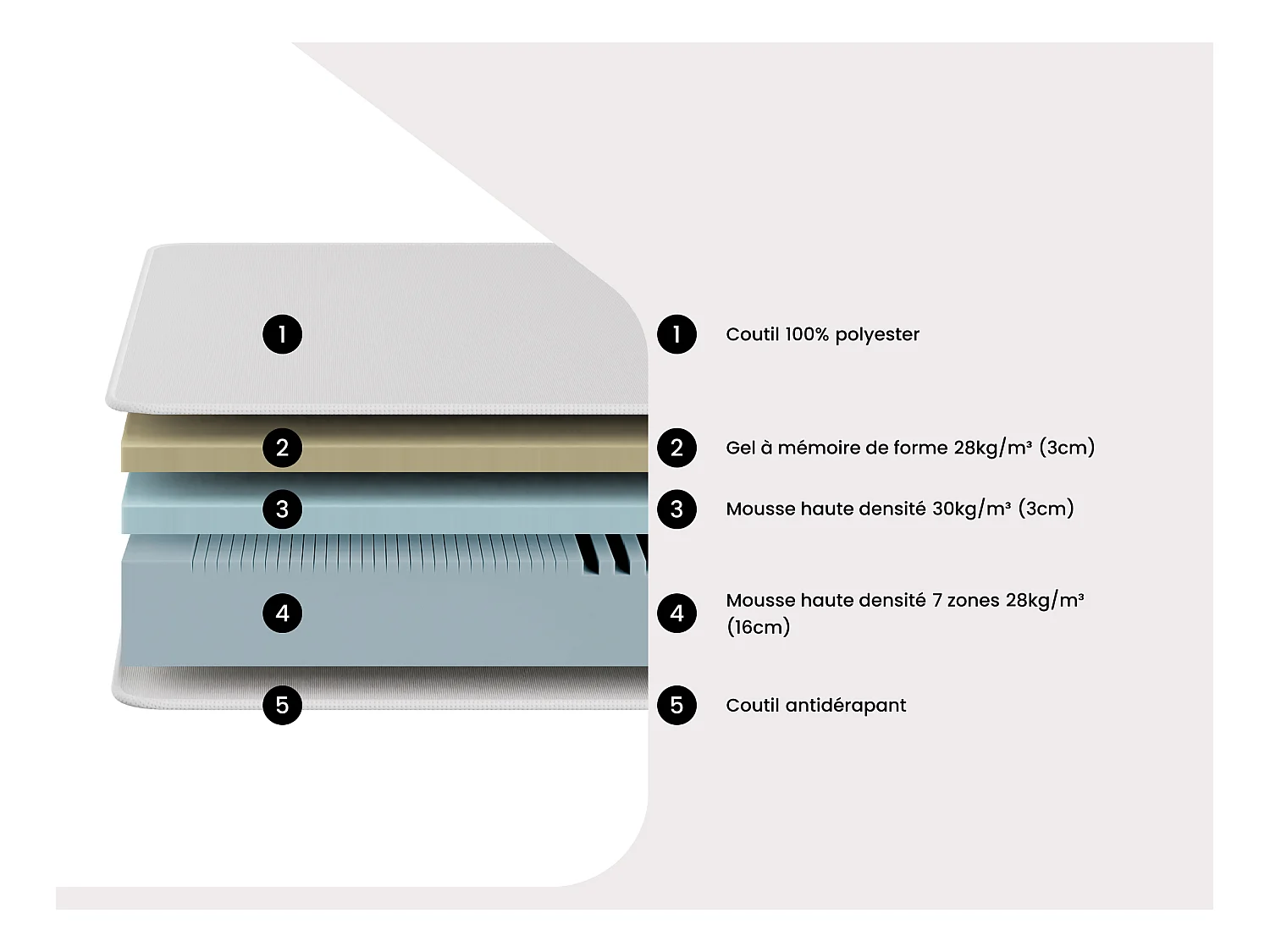 1
2
3
4
5

1 Coutil 100% polyester

2 Gel à mémoire de forme 28kg/m³ (3cm)

3 Mousse haute densité 30kg/m³ (3cm)

4 Mousse haute densité 7 zones 28kg/m³ (16cm)

5 Coutil antidérapant