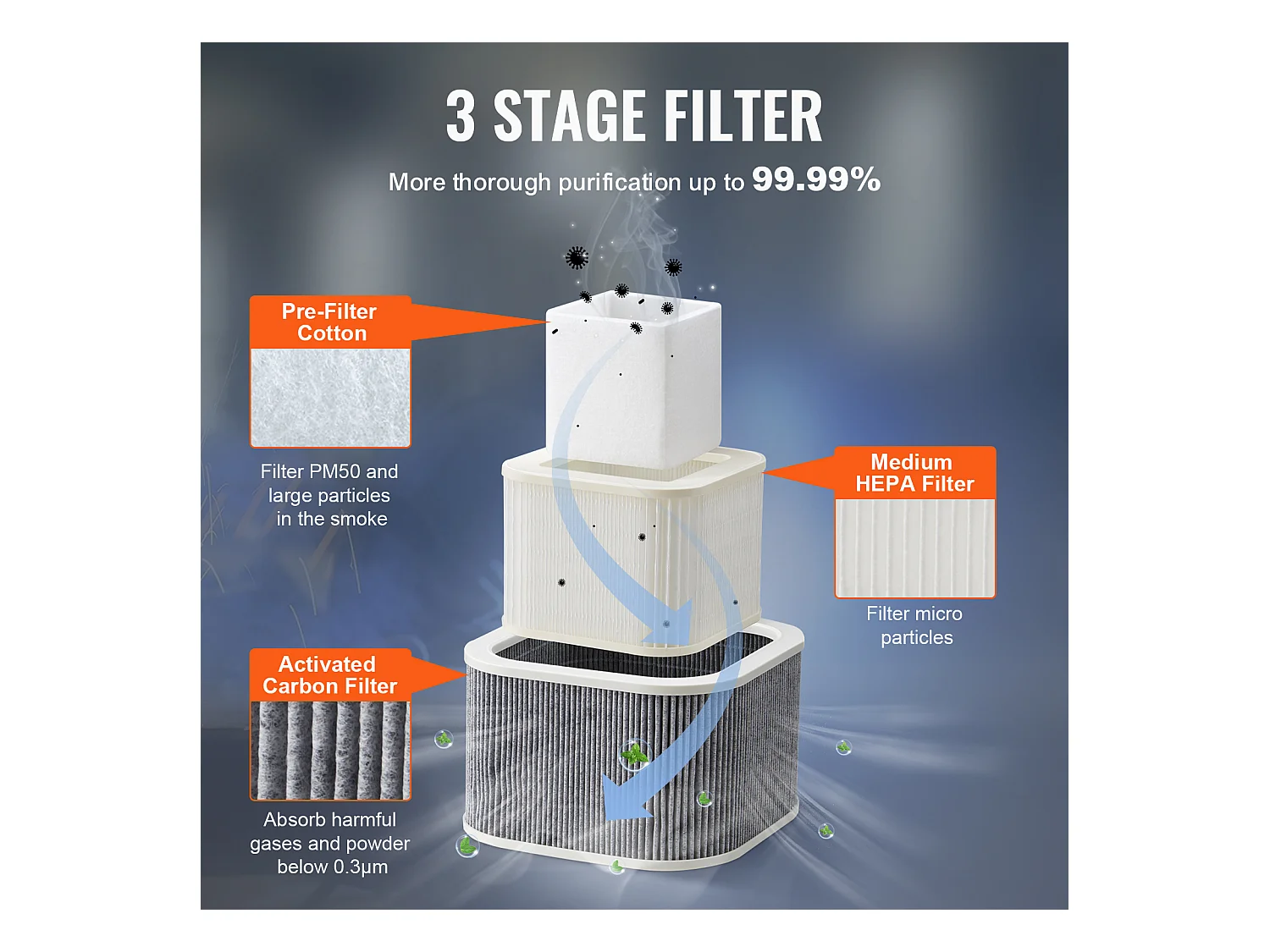 3 STAGE FILTER

More thorough purification up to 99.99%

Pre-Filter Cotton

Filter PM50 and large particles in the smoke

Medium HEPA Filter

Filter micro particles

Activated Carbon Filter

Absorb harmful gases and powder below 0.3μm