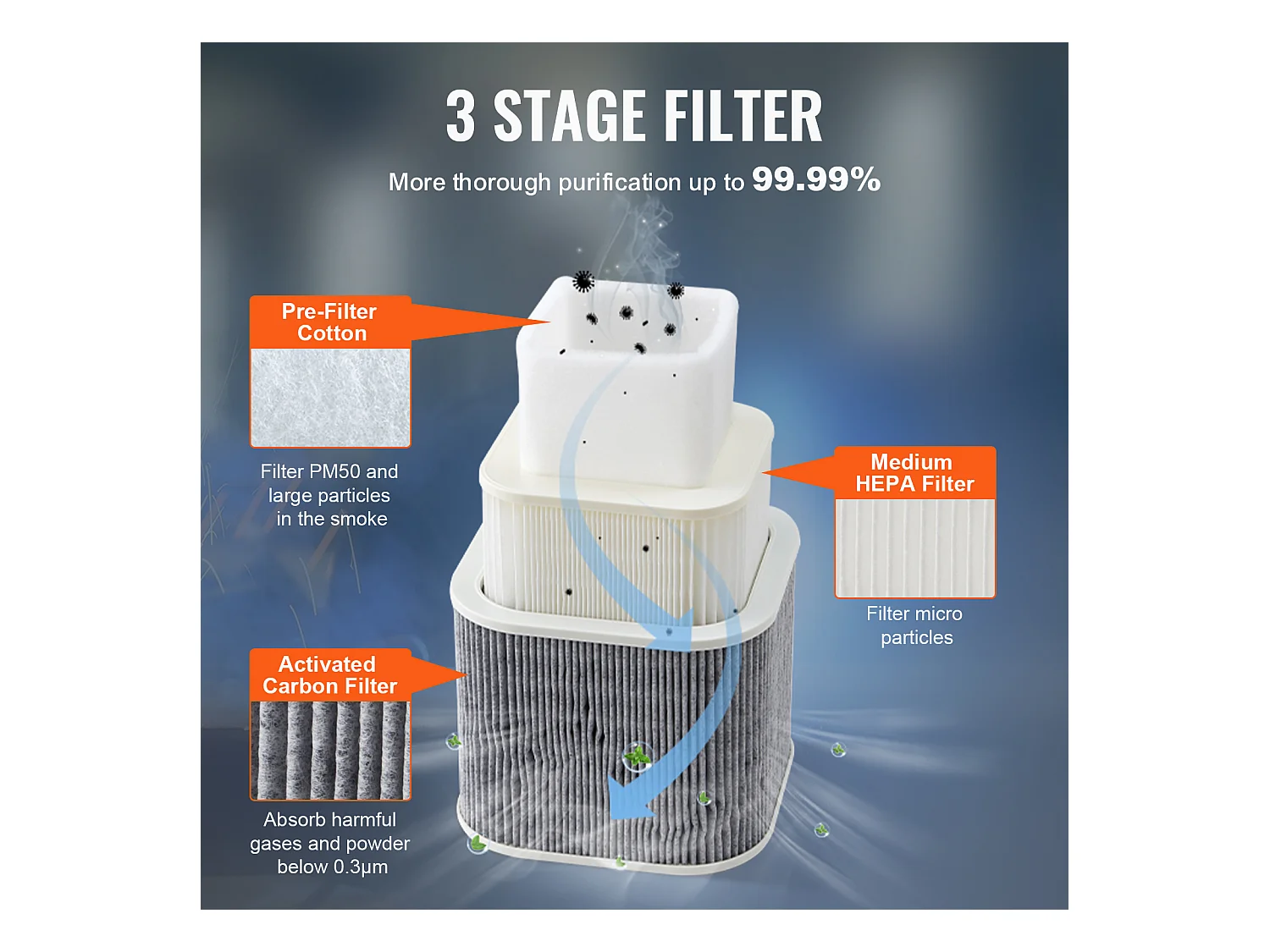 3 STAGE FILTER

More thorough purification up to 99.99%

Pre-Filter Cotton

Filter PM50 and large particles in the smoke

Medium HEPA Filter

Filter micro particles

Activated Carbon Filter

Absorb harmful gases and powder below 0.3μm