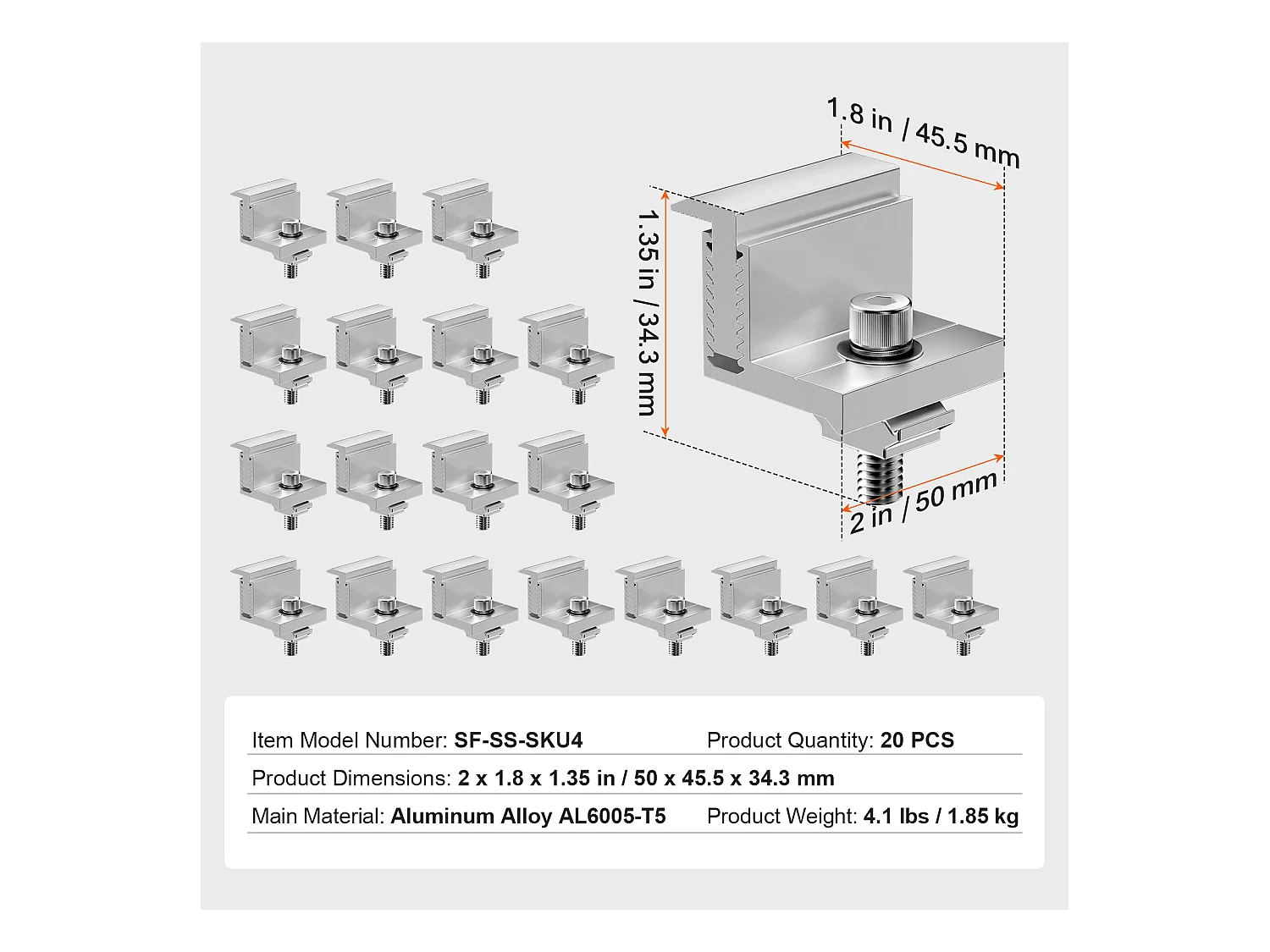 1.8 in / 45.5 mm

1.35 in / 34.3 mm

2 in / 50 mm

Item Model Number: SF-SS-SKU4

Product Quantity: 20 PCS

Product Dimensions: 2 x 1.8 x 1.35 in / 50 x 45.5 x 34.3 mm

Main Material: Aluminum Alloy AL6005-T5

Product Weight: 4.1 lbs / 1.85 kg