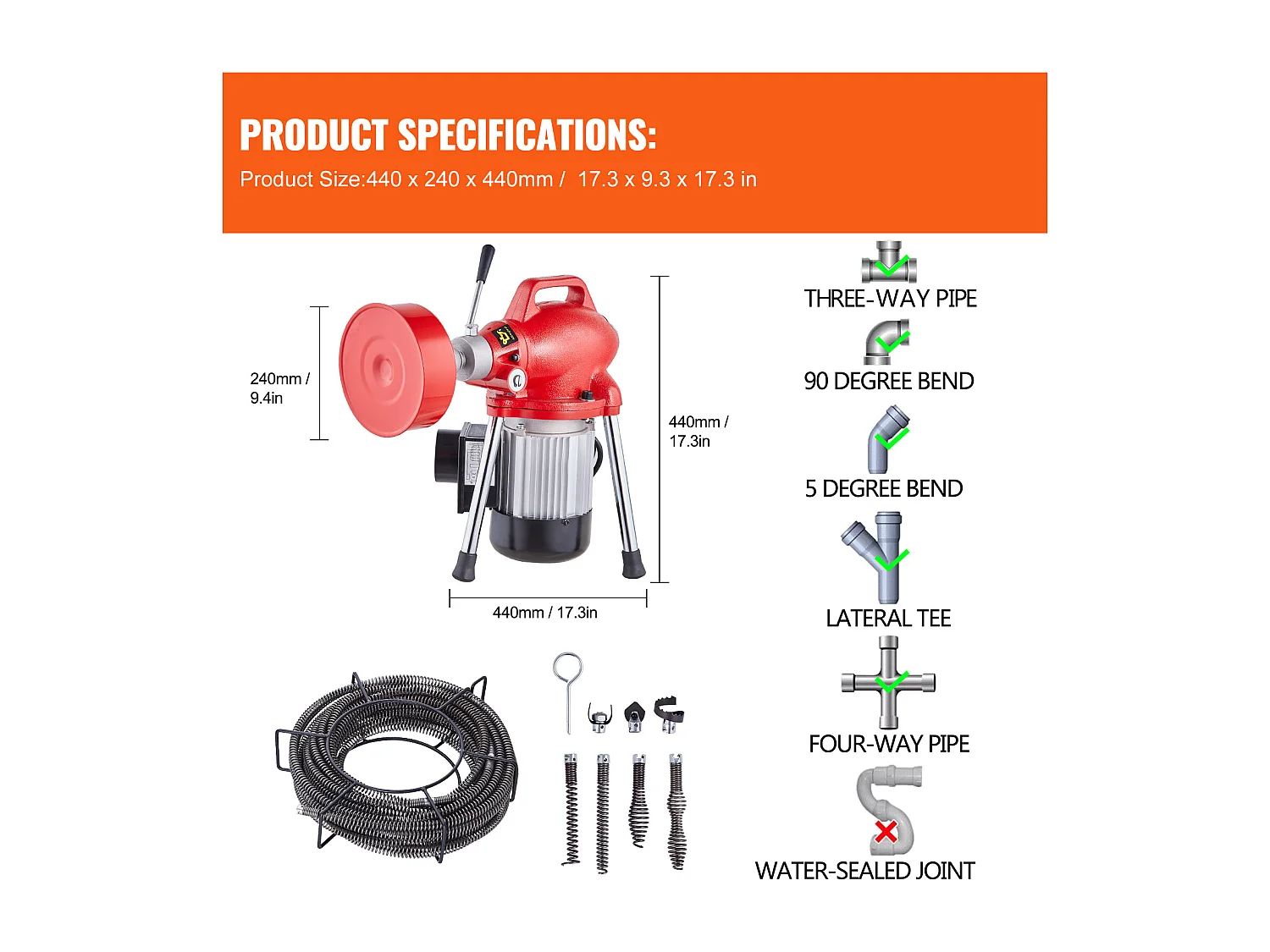 PRODUCT SPECIFICATIONS:
Product Size:440 x 240 x 440mm / 17.3 x 9.3 x 17.3 in

240mm / 9.4in

440mm / 17.3in

440mm / 17.3in

THREE-WAY PIPE

90 DEGREE BEND

5 DEGREE BEND

LATERAL TEE

FOUR-WAY PIPE

WATER-SEALED JOINT