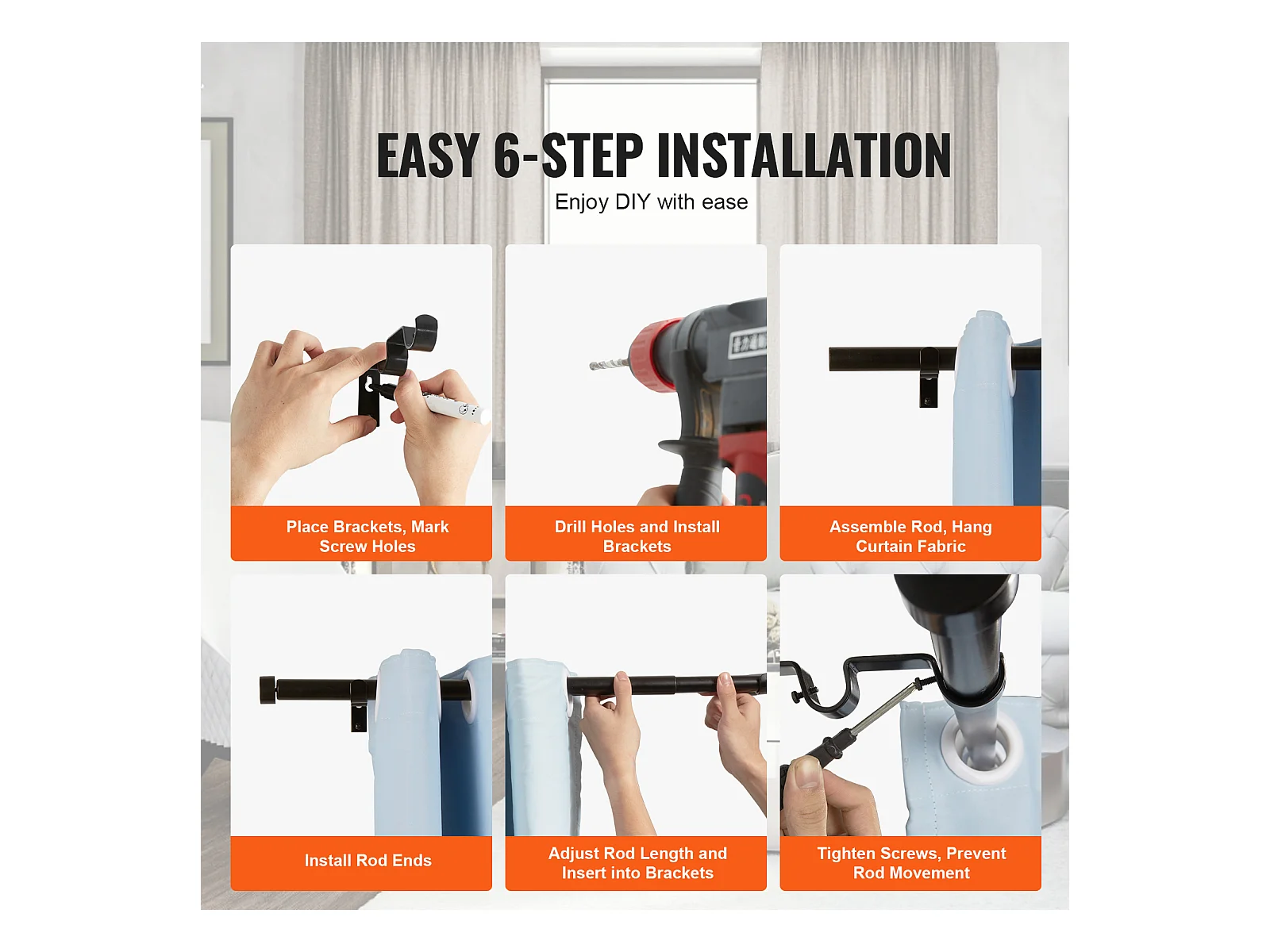 EASY 6-STEP INSTALLATION
Enjoy DIY with ease

Place Brackets, Mark Screw Holes

Drill Holes and Install Brackets

Assemble Rod, Hang Curtain Fabric

Install Rod Ends

Adjust Rod Length and Insert into Brackets

Tighten Screws, Prevent Rod Movement