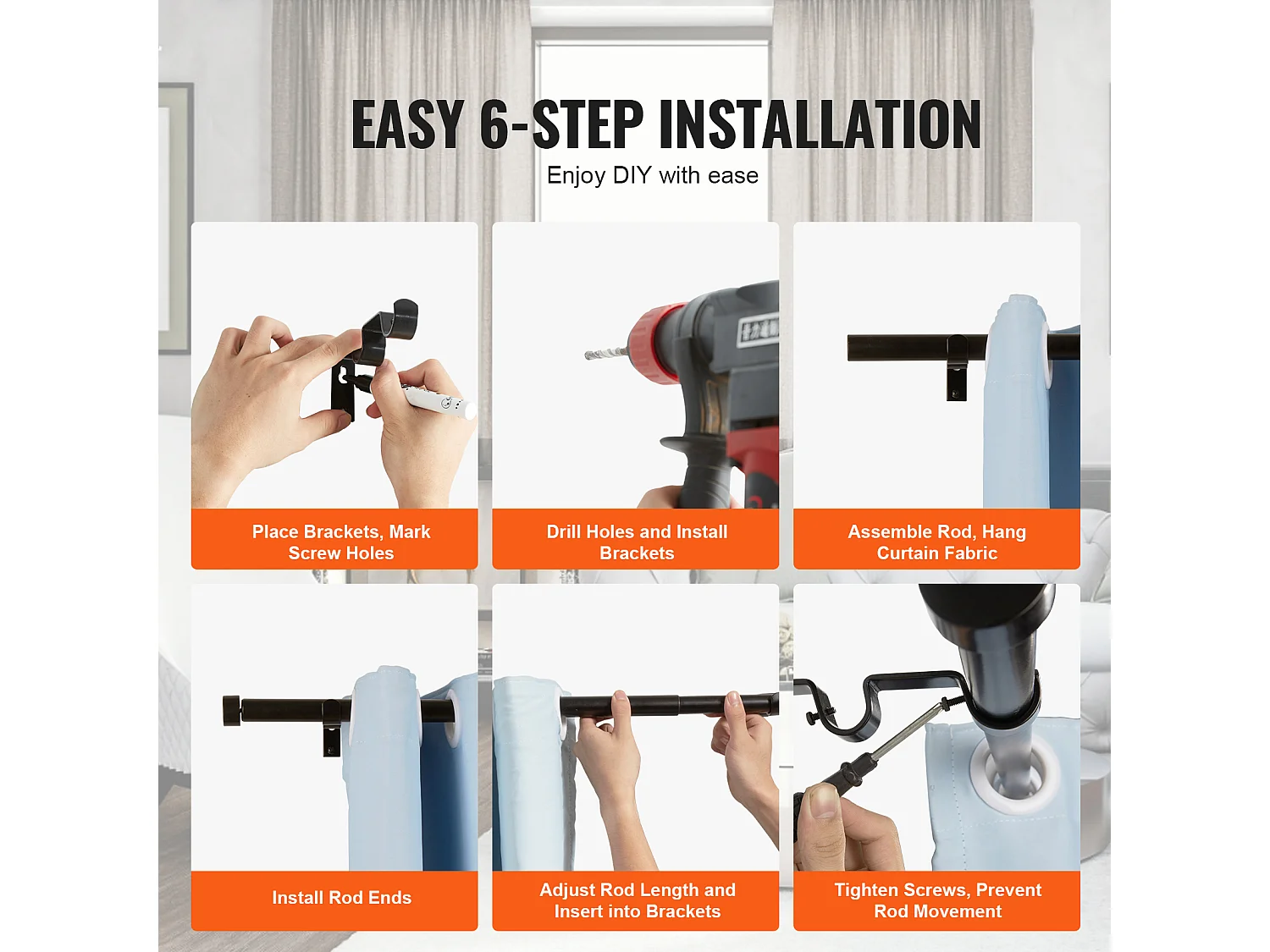 EASY 6-STEP INSTALLATION

Enjoy DIY with ease

Place Brackets, Mark Screw Holes

Drill Holes and Install Brackets

Assemble Rod, Hang Curtain Fabric

Install Rod Ends

Adjust Rod Length and Insert into Brackets

Tighten Screws, Prevent Rod Movement