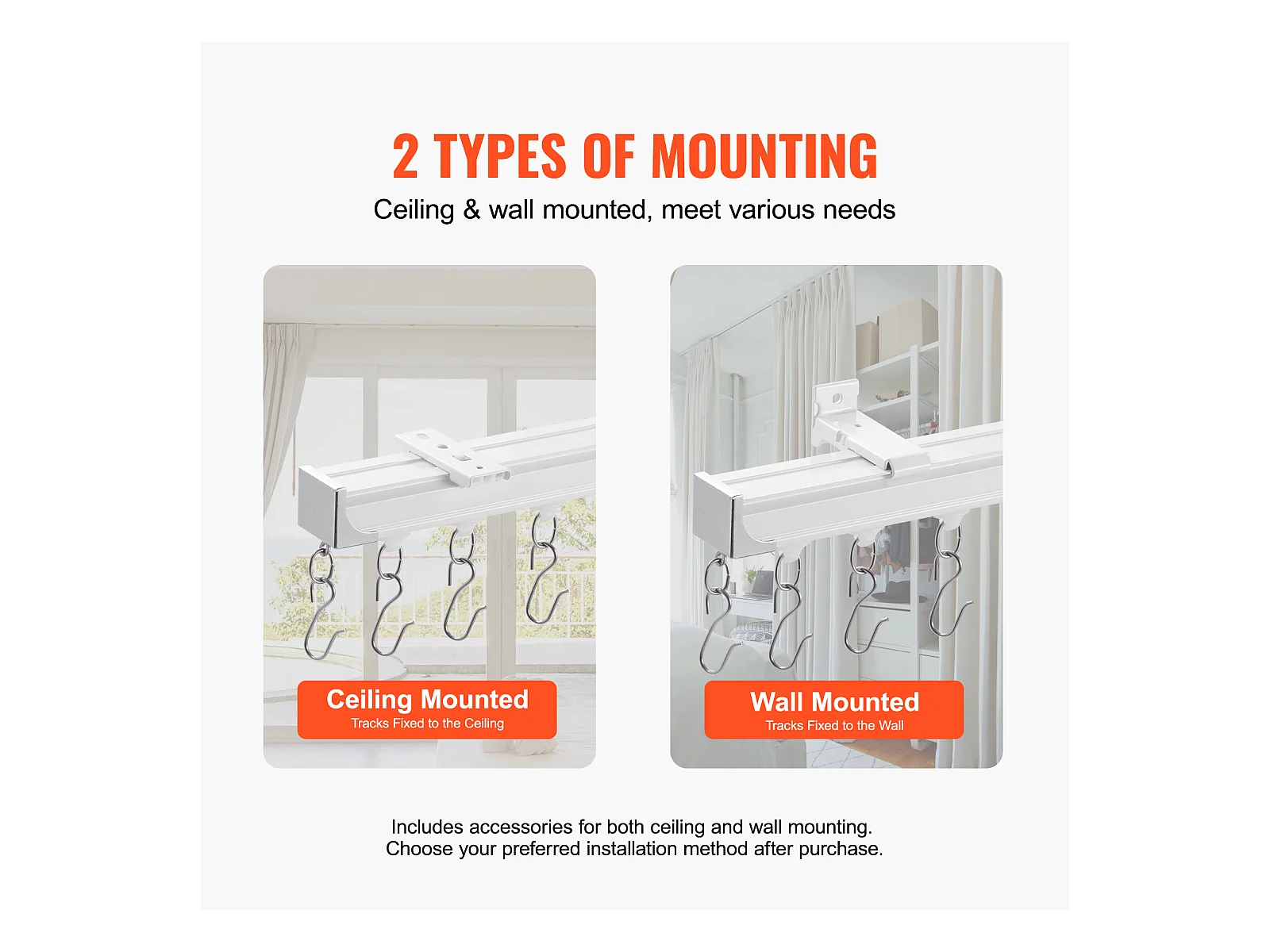 2 TYPES OF MOUNTING
Ceiling & wall mounted, meet various needs

Ceiling Mounted
Tracks Fixed to the Ceiling

Wall Mounted
Tracks Fixed to the Wall

Includes accessories for both ceiling and wall mounting.
Choose your preferred installation method after purchase.