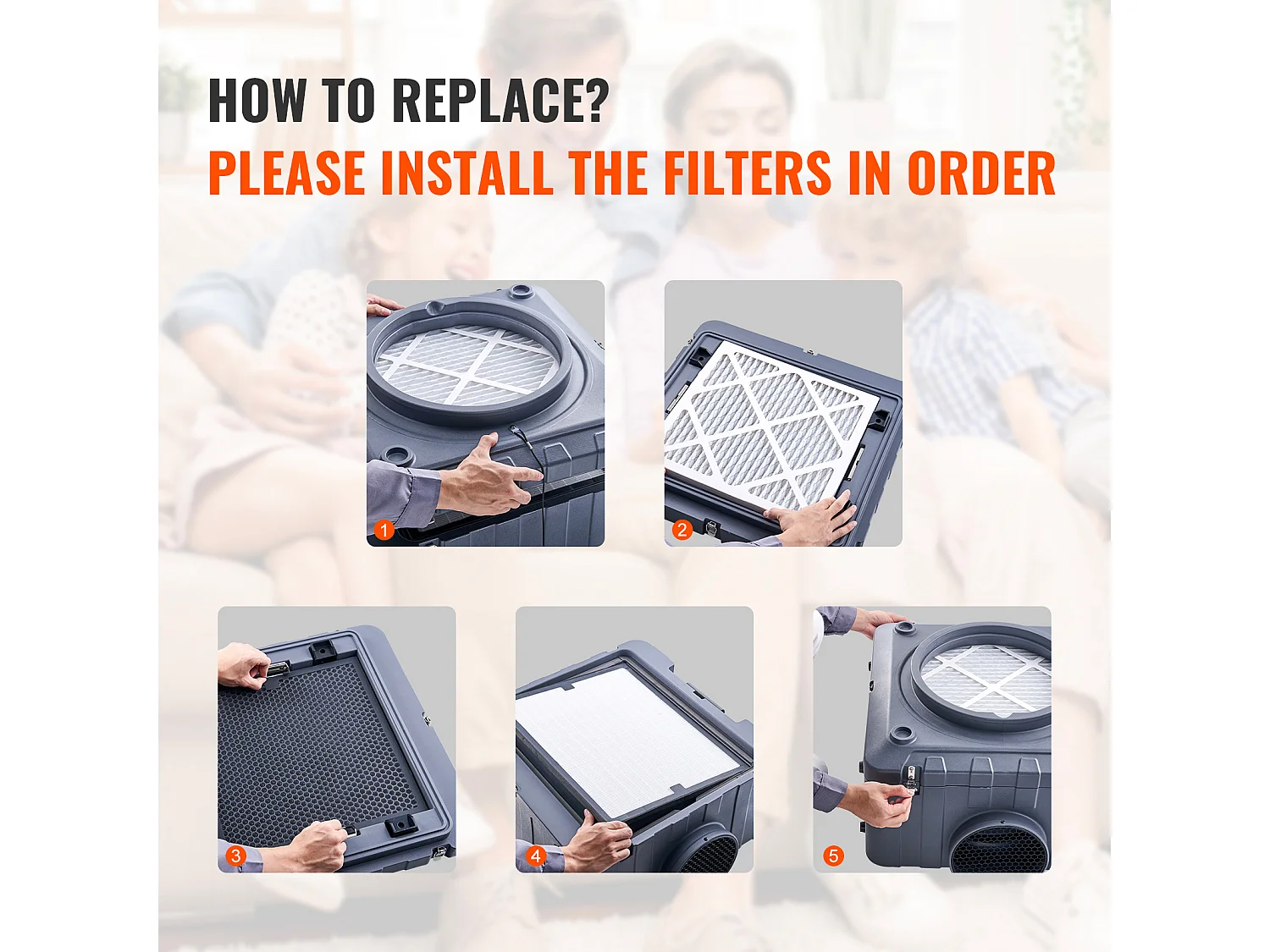 HOW TO REPLACE?
PLEASE INSTALL THE FILTERS IN ORDER

1

2

3

4

5