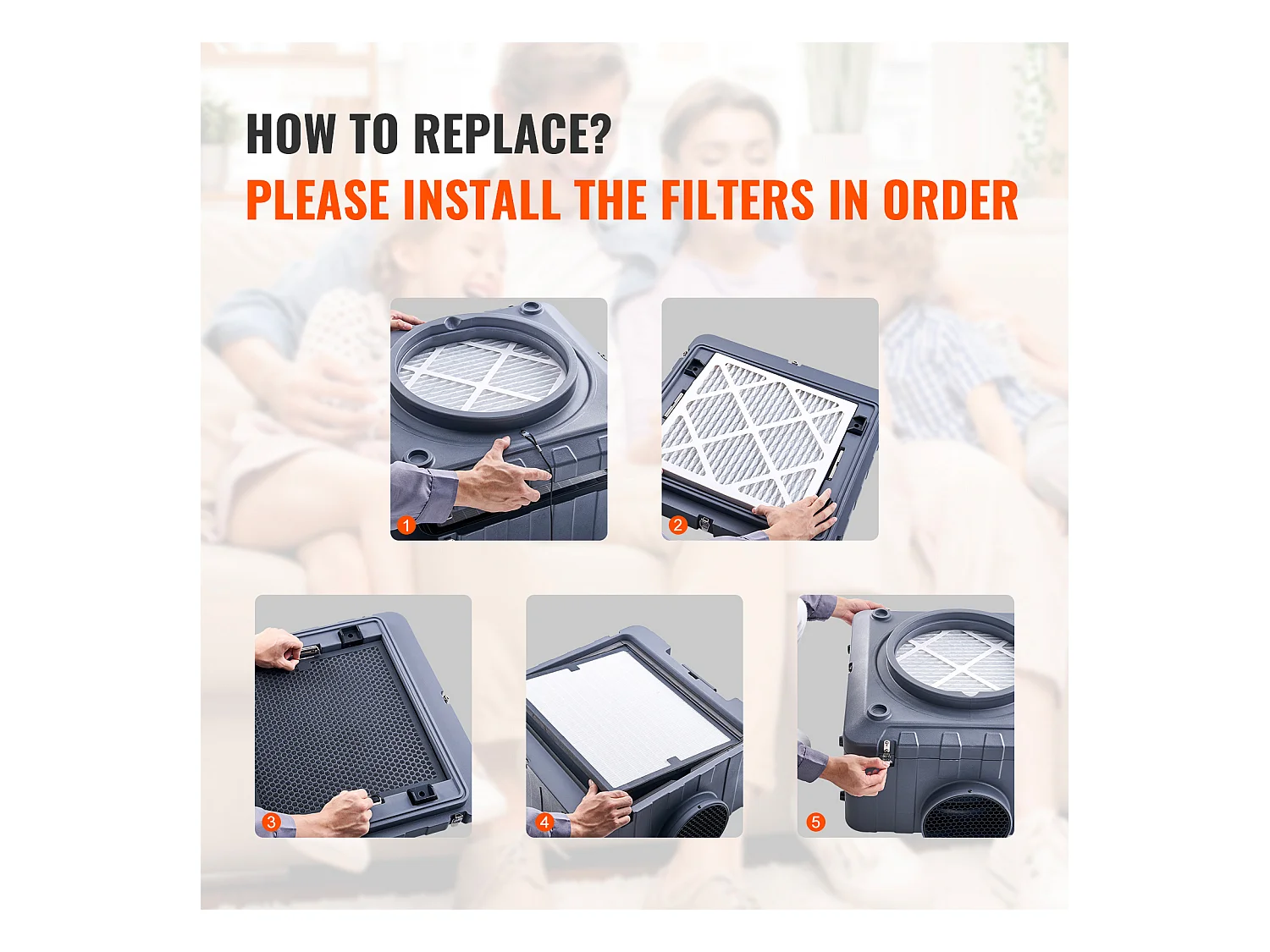 HOW TO REPLACE?
PLEASE INSTALL THE FILTERS IN ORDER

1

2

3

4

5