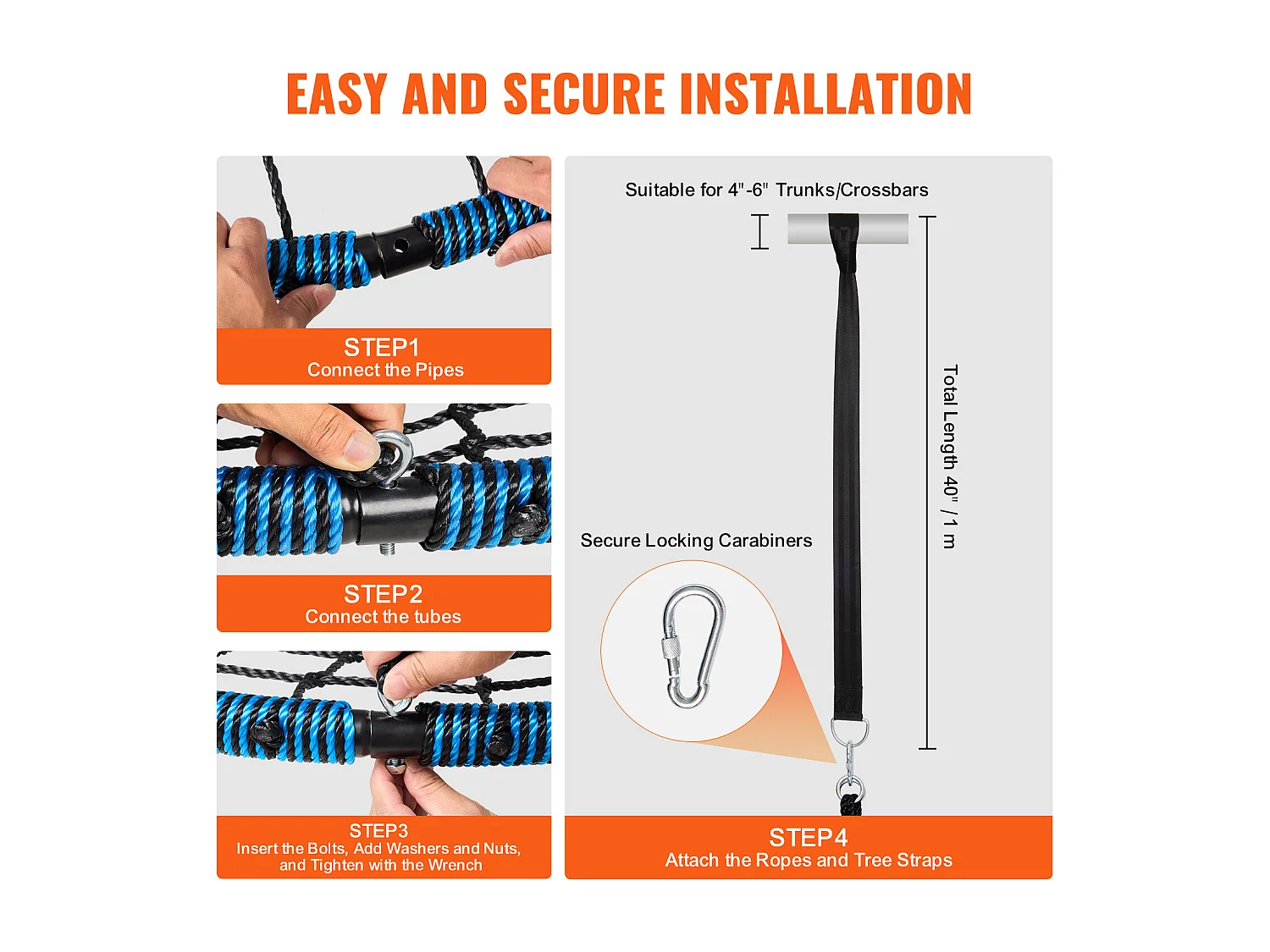 EASY AND SECURE INSTALLATION

STEP1
Connect the Pipes

STEP2
Connect the tubes

STEP3
Insert the Bolts, Add Washers and Nuts, and Tighten with the Wrench

Suitable for 4"-6" Trunks/Crossbars

Total Length 40" / 1 m

Secure Locking Carabiners

STEP4
Attach the Ropes and Tree Straps