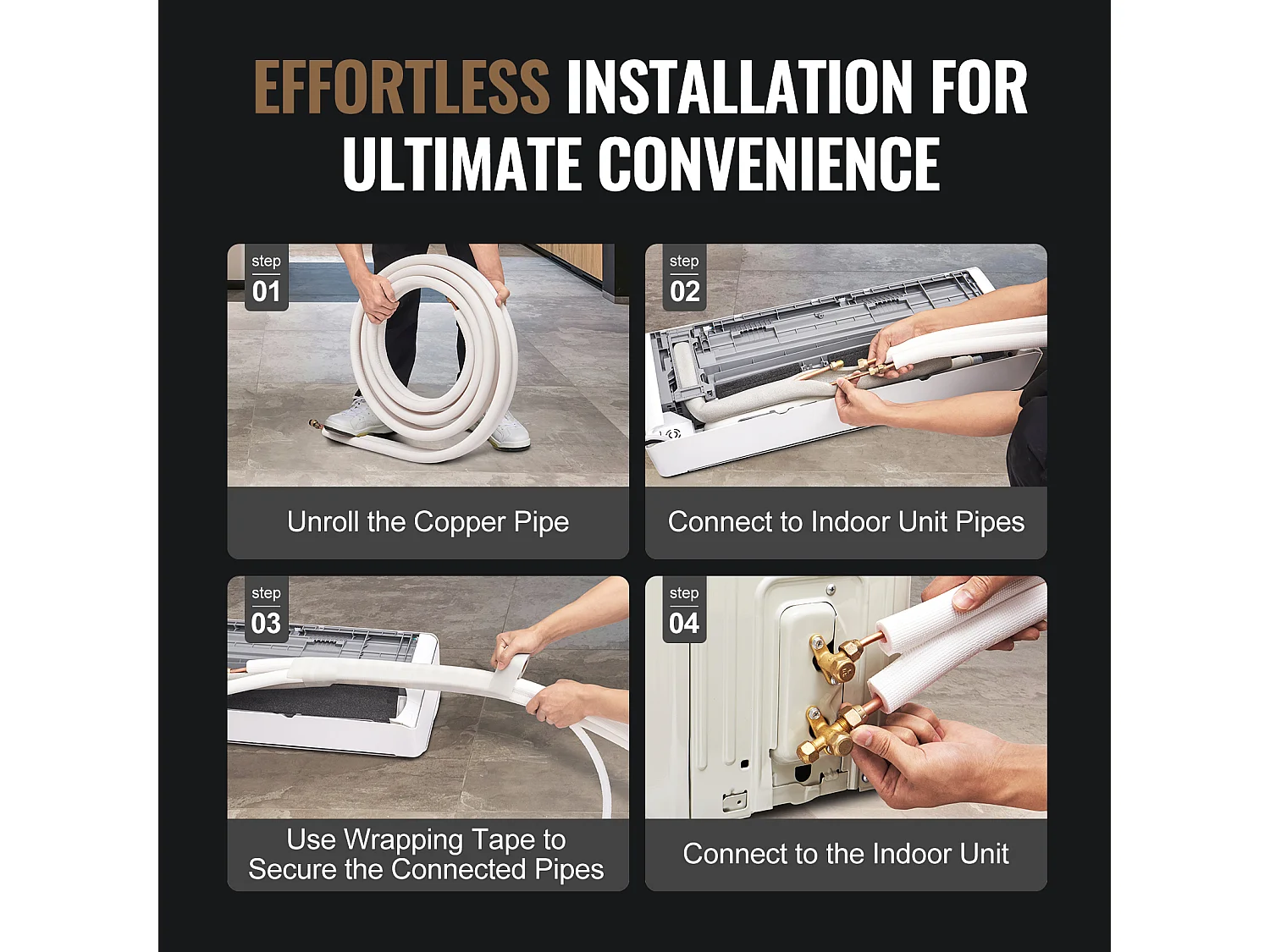 EFFORTLESS INSTALLATION FOR ULTIMATE CONVENIENCE

step 01

Unroll the Copper Pipe

step 02

Connect to Indoor Unit Pipes

step 03

Use Wrapping Tape to Secure the Connected Pipes

step 04

Connect to the Indoor Unit