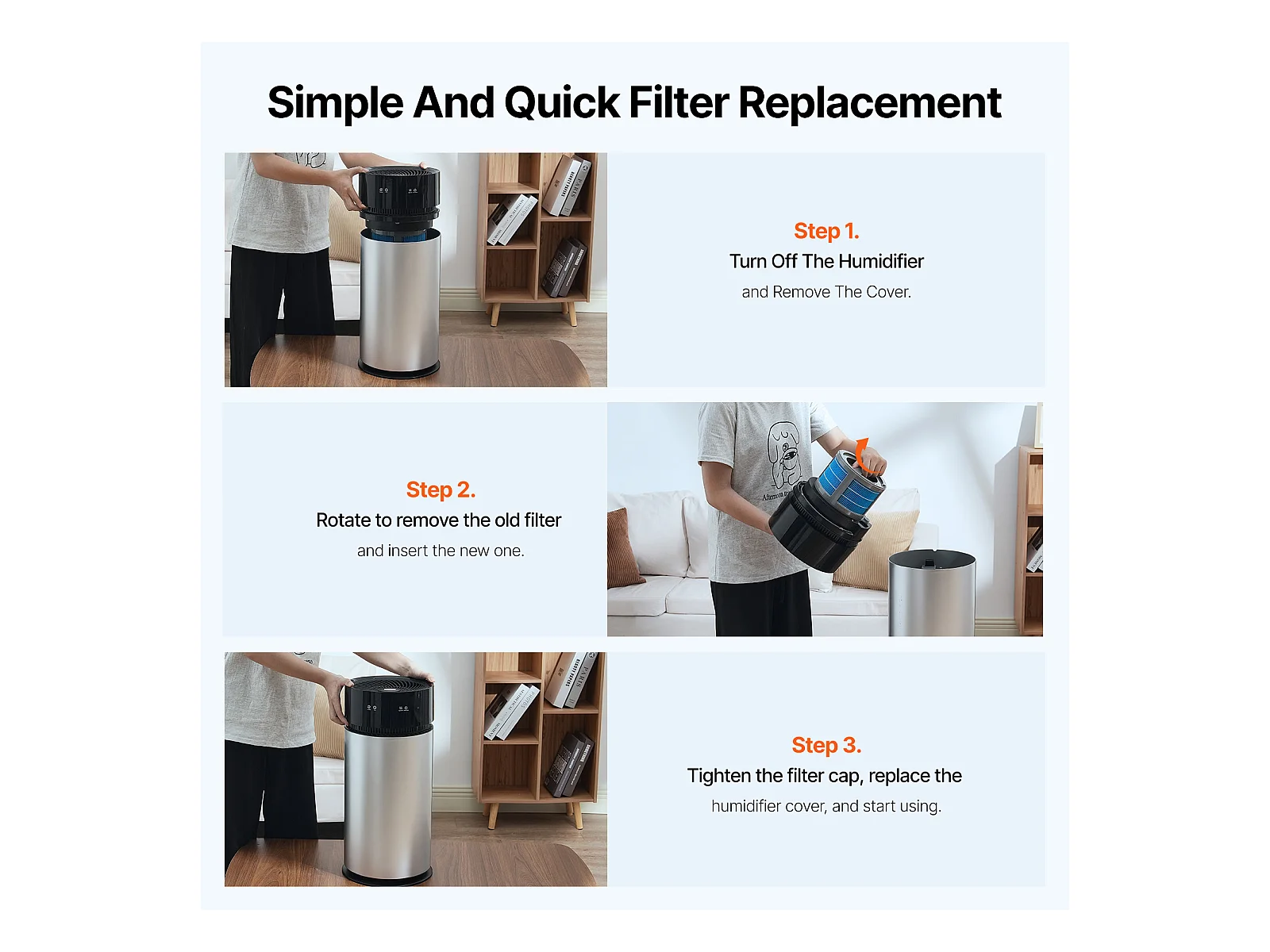 Simple And Quick Filter Replacement

Step 1.
Turn Off The Humidifier
and Remove The Cover.

Step 2.
Rotate to remove the old filter
and insert the new one.

Step 3.
Tighten the filter cap, replace the
humidifier cover, and start using.