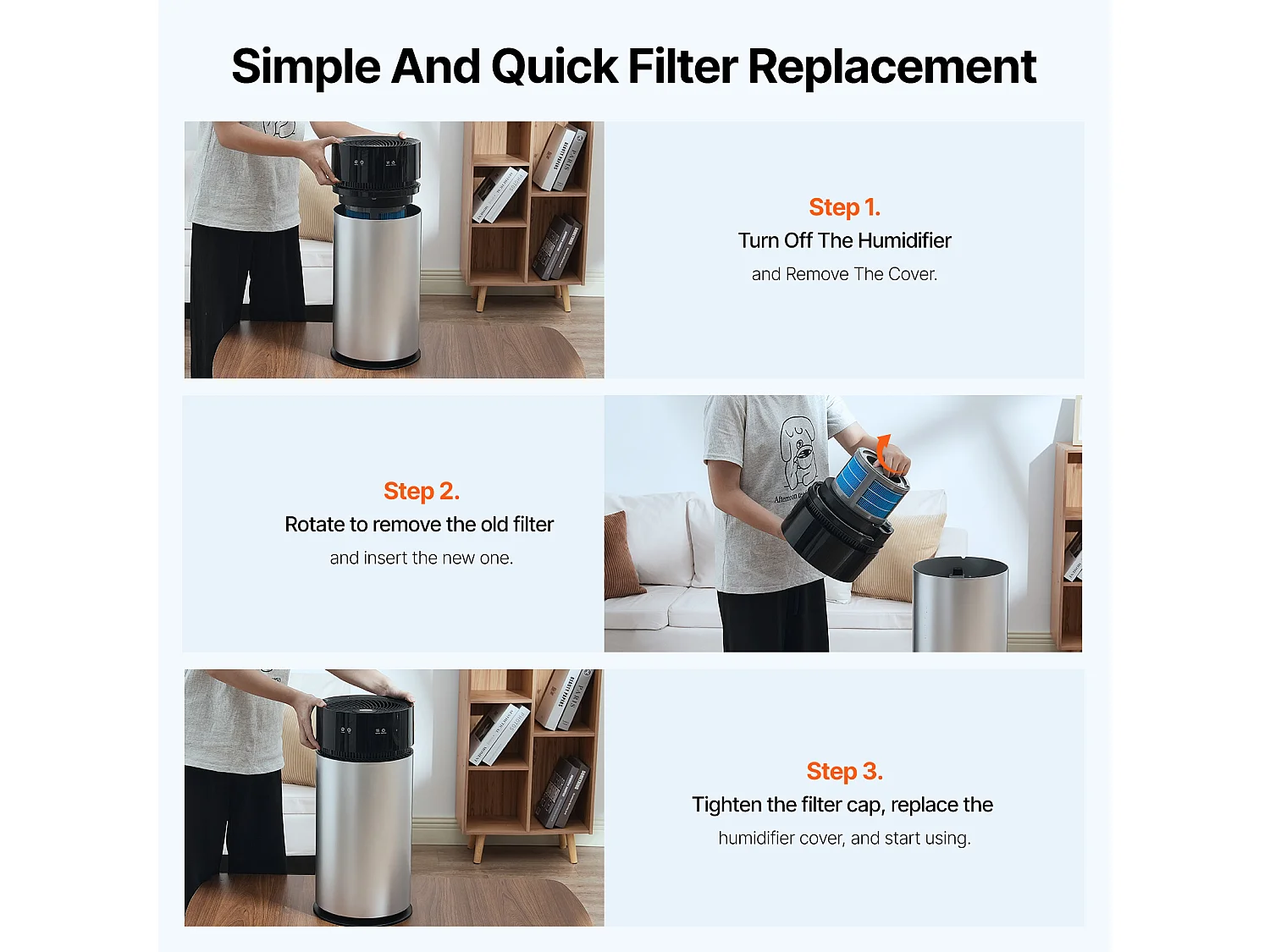 Simple And Quick Filter Replacement

Step 1.
Turn Off The Humidifier
and Remove The Cover.

Step 2.
Rotate to remove the old filter
and insert the new one.

Step 3.
Tighten the filter cap, replace the
humidifier cover, and start using.