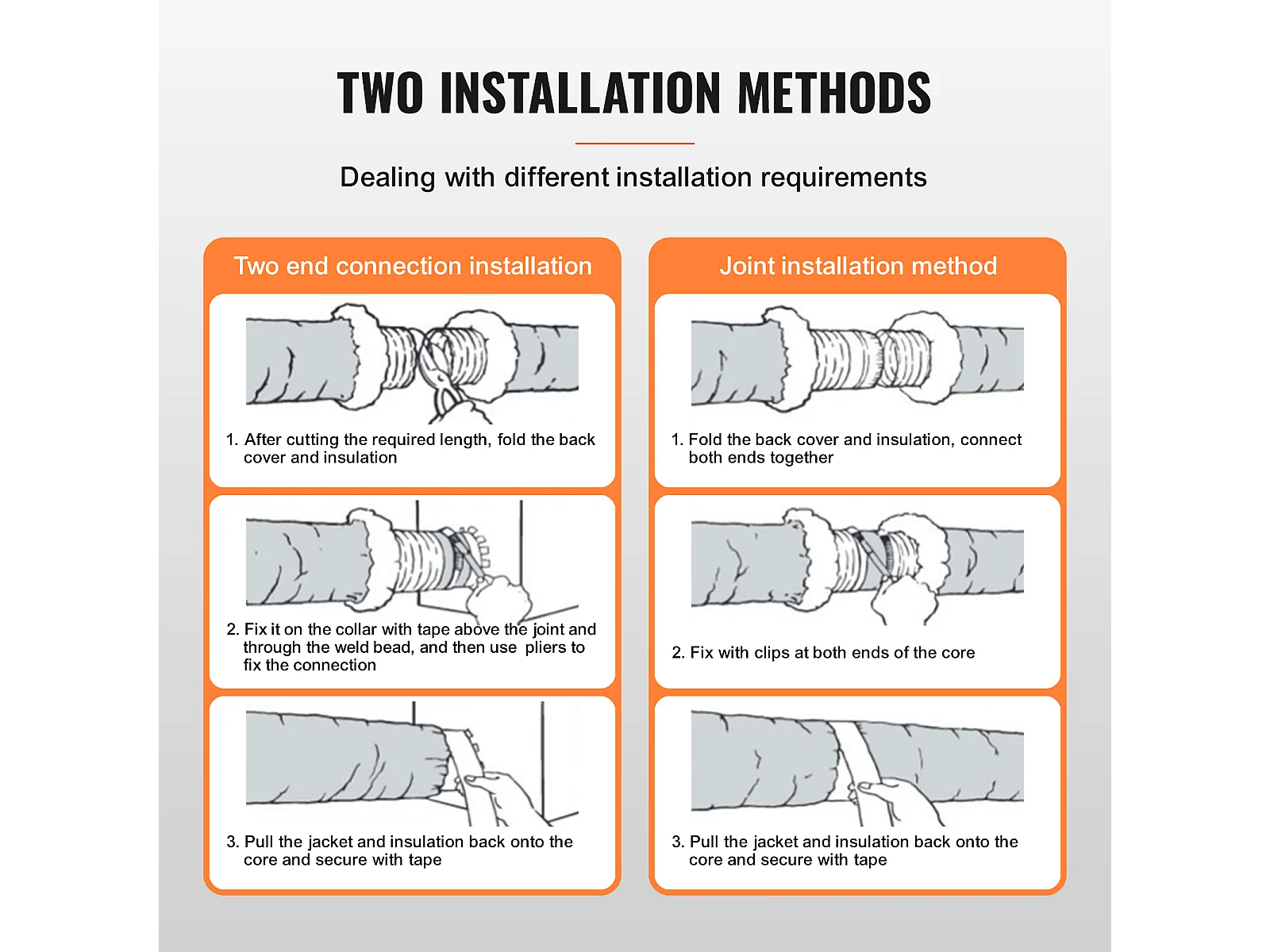 TWO INSTALLATION METHODS

Dealing with different installation requirements

Two end connection installation

1. After cutting the required length, fold the back cover and insulation

2. Fix it on the collar with tape above the joint and through the weld bead, and then use pliers to fix the connection

3. Pull the jacket and insulation back onto the core and secure with tape

Joint installation method

1. Fold the back cover and insulation, connect both ends together

2. Fix with clips at both ends of the core

3. Pull the jacket and insulation back onto the core and secure with tape