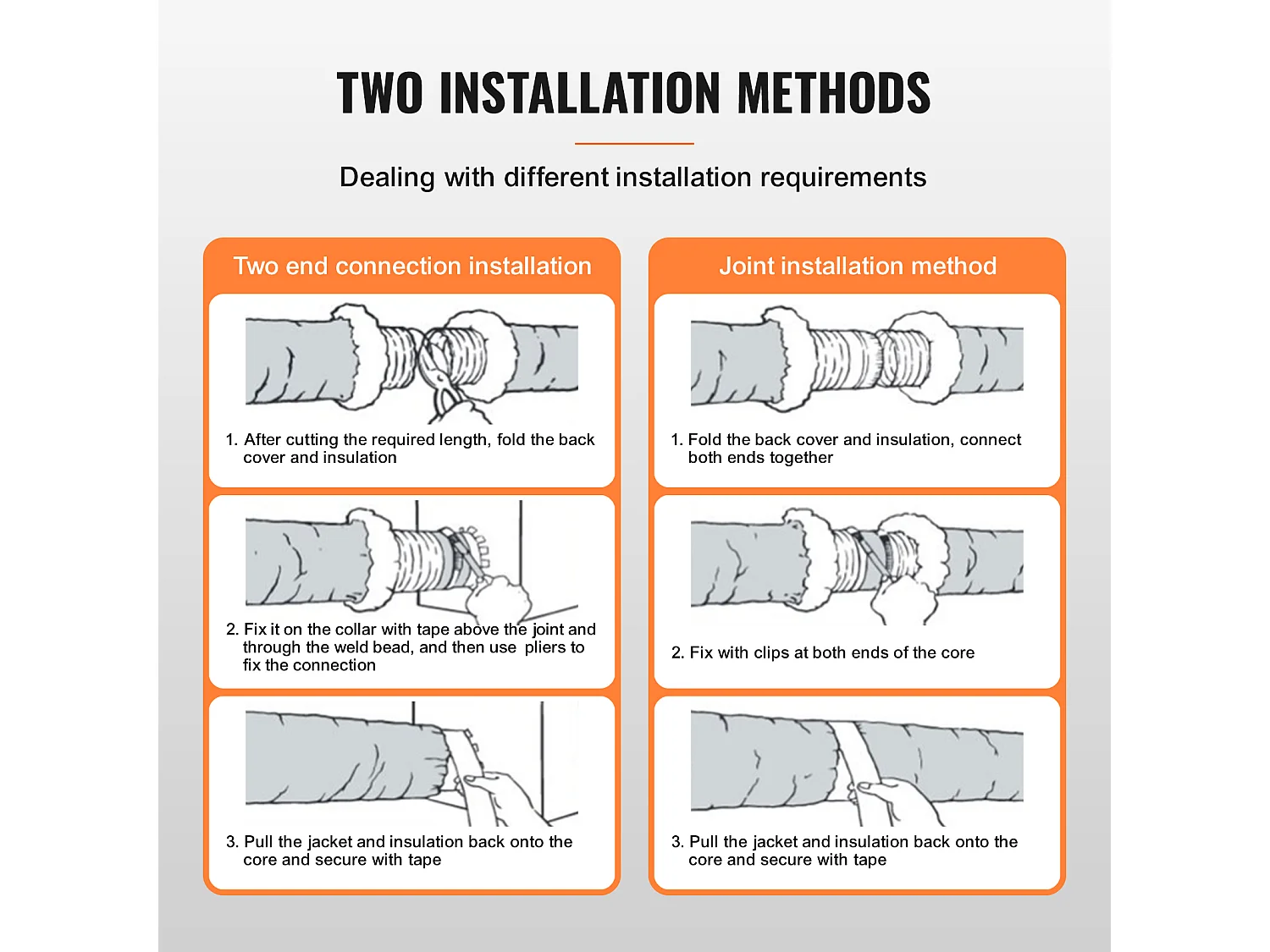 TWO INSTALLATION METHODS

Dealing with different installation requirements

Two end connection installation

1. After cutting the required length, fold the back cover and insulation

2. Fix it on the collar with tape above the joint and through the weld bead, and then use pliers to fix the connection

3. Pull the jacket and insulation back onto the core and secure with tape

Joint installation method

1. Fold the back cover and insulation, connect both ends together

2. Fix with clips at both ends of the core

3. Pull the jacket and insulation back onto the core and secure with tape