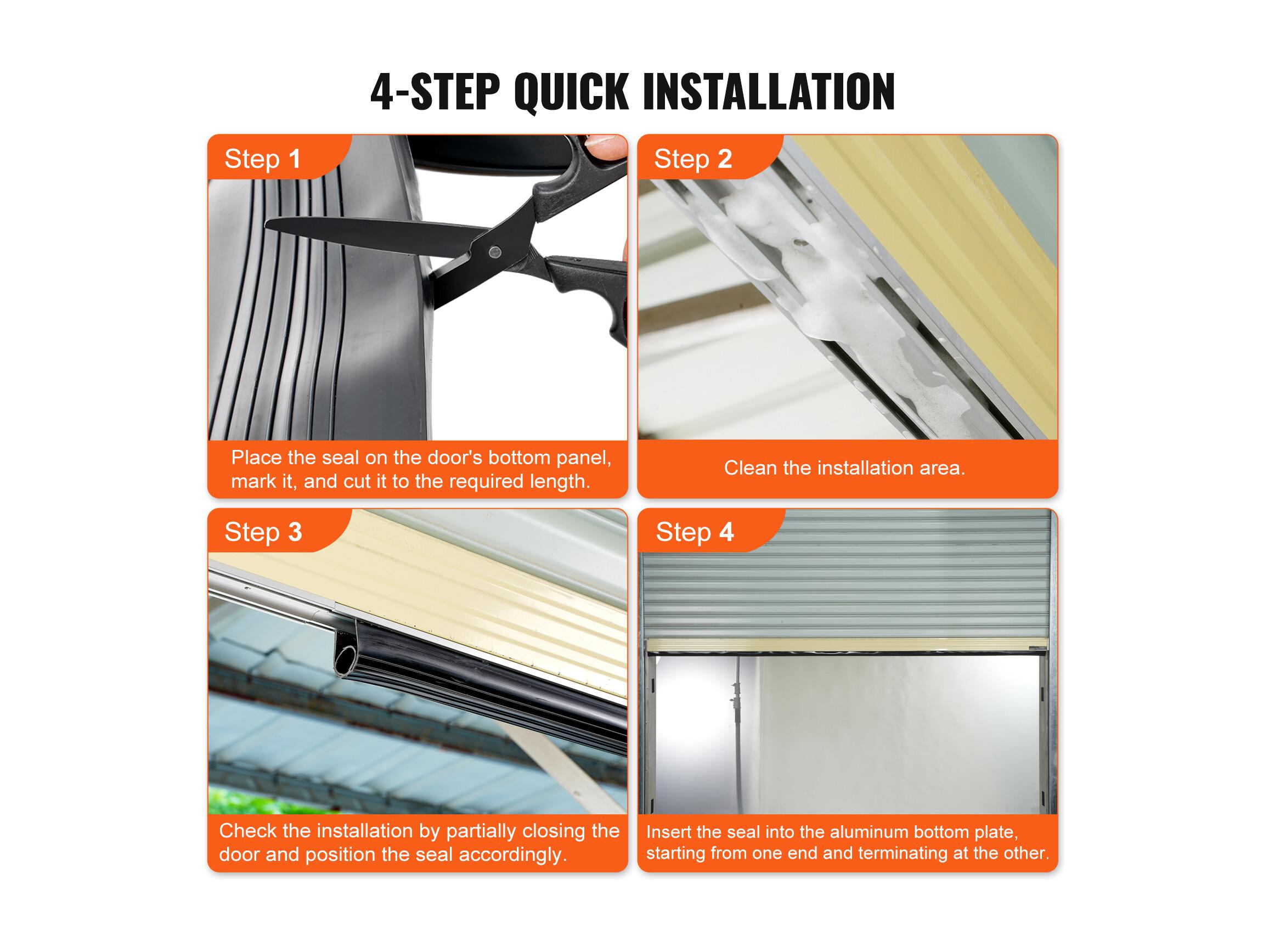 4-STEP QUICK INSTALLATION

Step 1

Place the seal on the door's bottom panel, mark it, and cut it to the required length.

Step 2

Clean the installation area.

Step 3

Check the installation by partially closing the door and position the seal accordingly.

Step 4

Insert the seal into the aluminum bottom plate, starting from one end and terminating at the other.