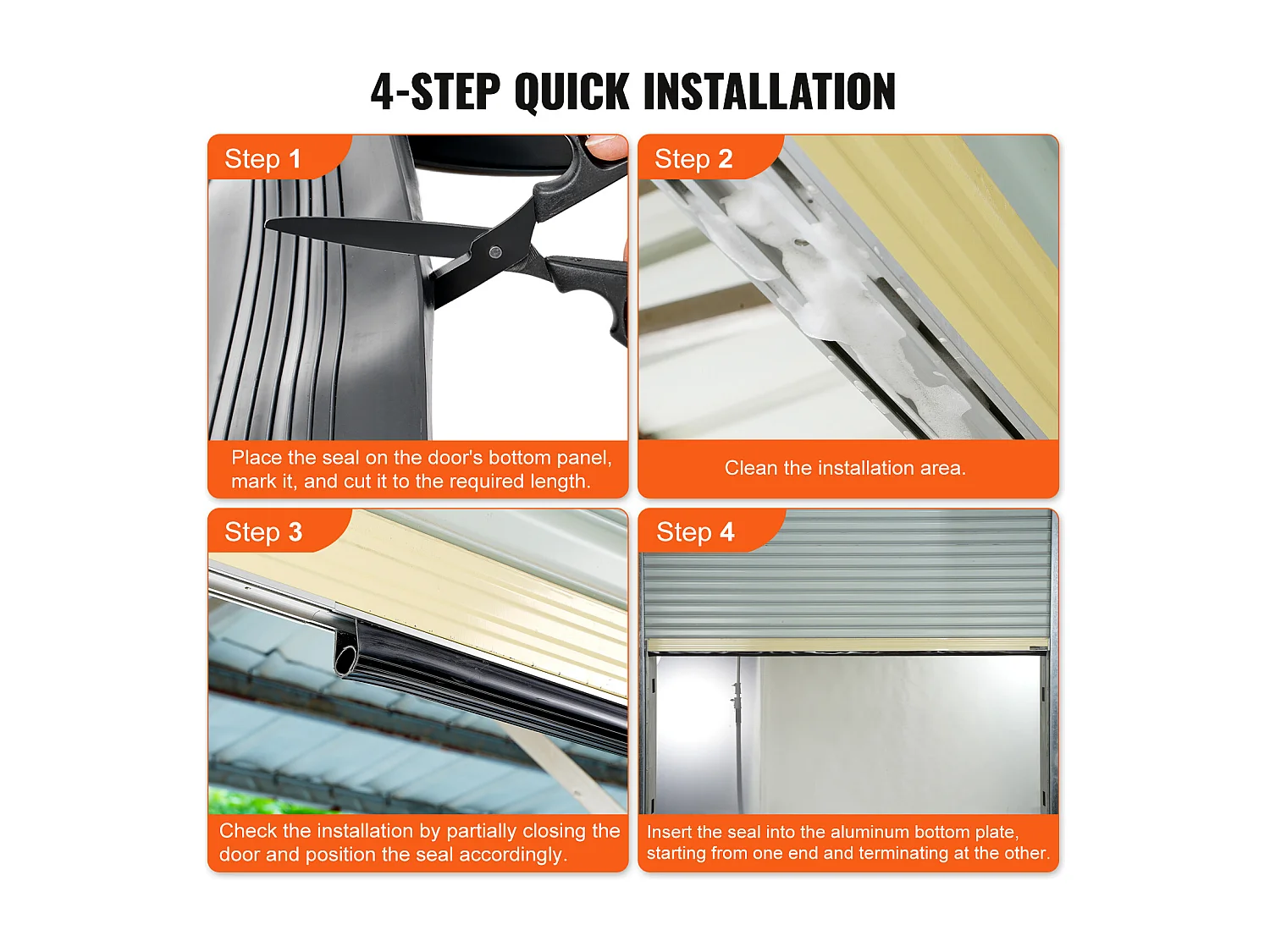 4-STEP QUICK INSTALLATION

Step 1

Place the seal on the door's bottom panel, mark it, and cut it to the required length.

Step 2

Clean the installation area.

Step 3

Check the installation by partially closing the door and position the seal accordingly.

Step 4

Insert the seal into the aluminum bottom plate, starting from one end and terminating at the other.