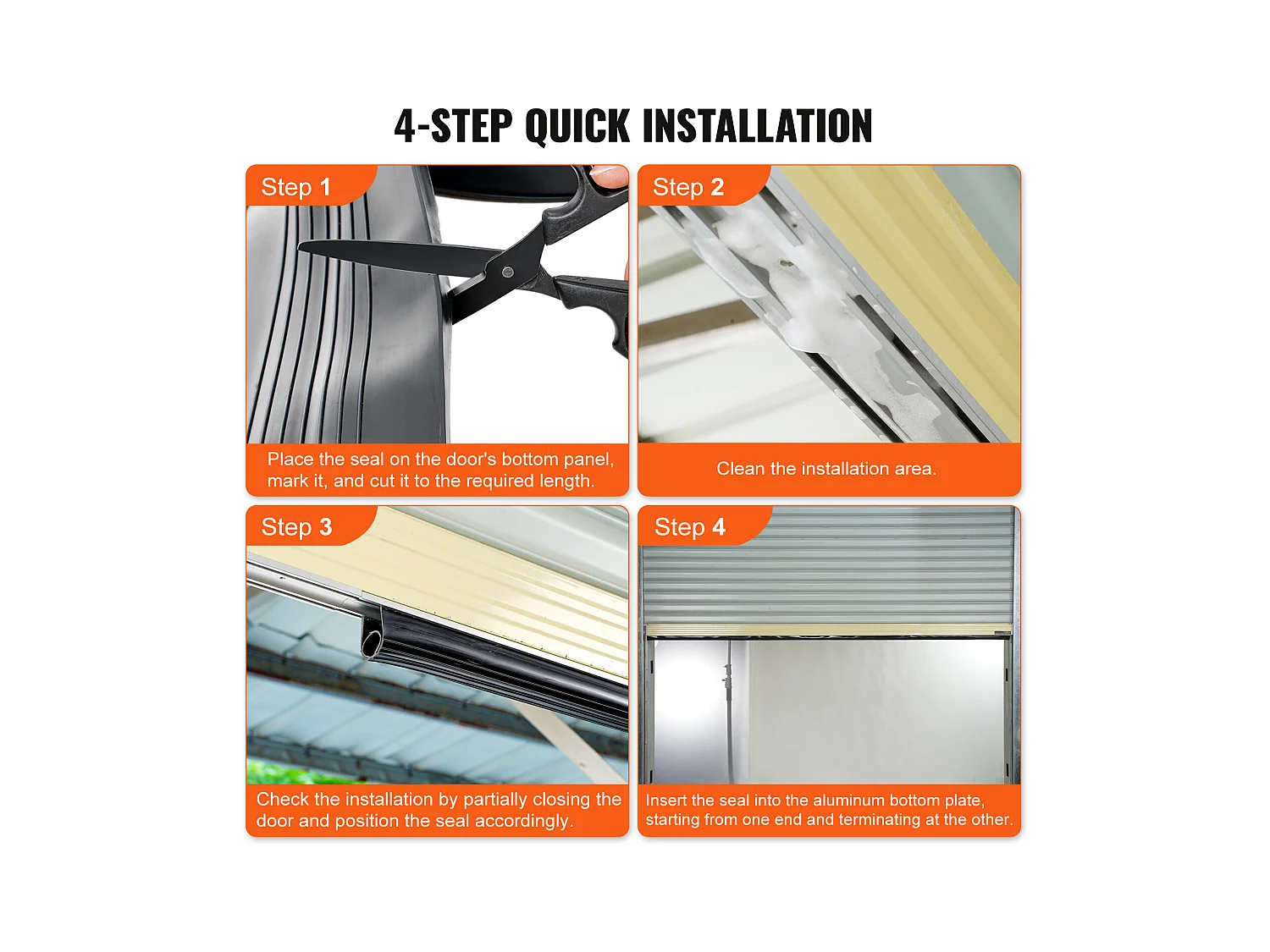 4-STEP QUICK INSTALLATION

Step 1

Place the seal on the door's bottom panel, mark it, and cut it to the required length.

Step 2

Clean the installation area.

Step 3

Check the installation by partially closing the door and position the seal accordingly.

Step 4

Insert the seal into the aluminum bottom plate, starting from one end and terminating at the other.