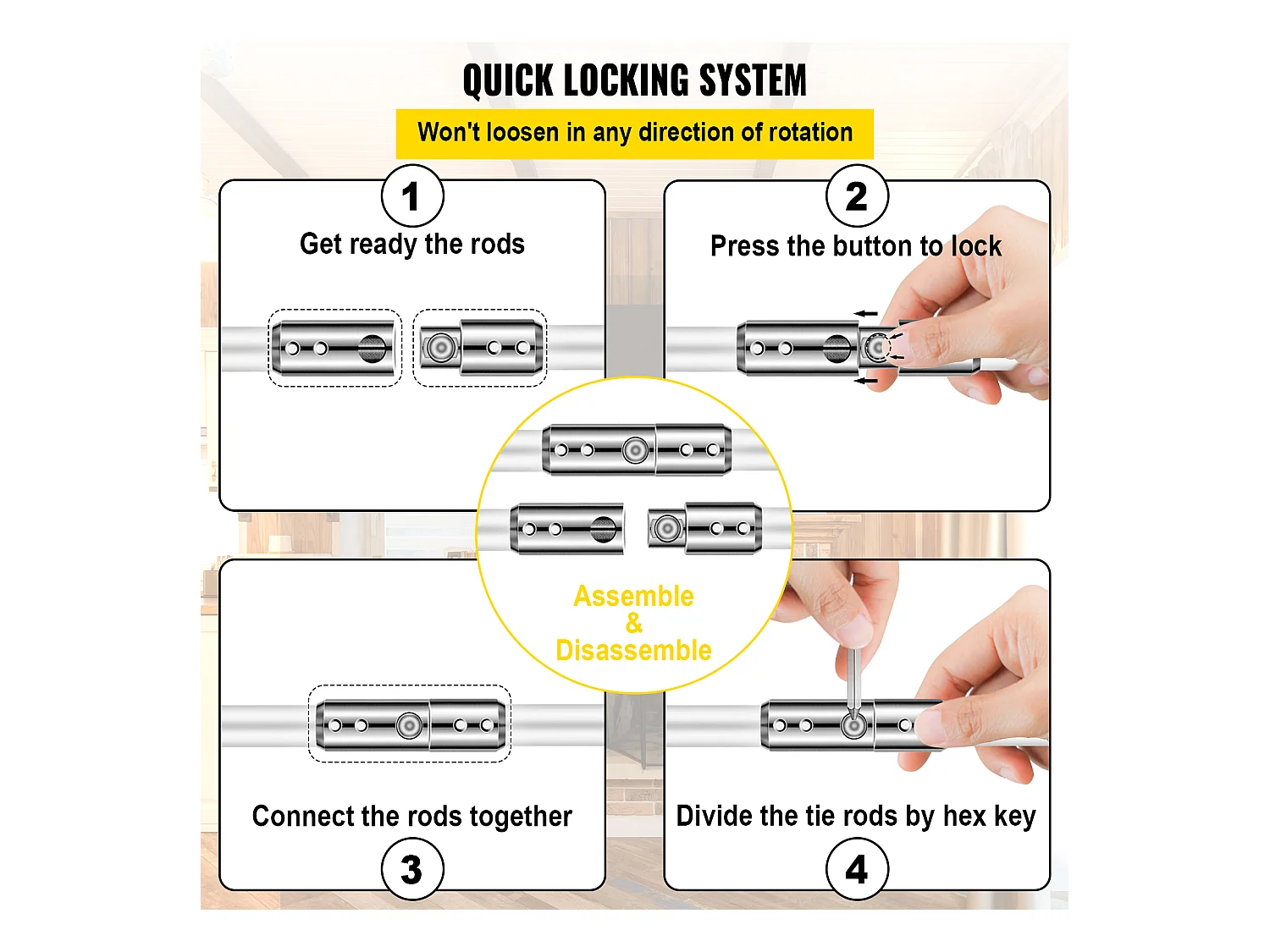 QUICK LOCKING SYSTEM

Won't loosen in any direction of rotation

1
Get ready the rods

2
Press the button to lock

Assemble
&
Disassemble

Connect the rods together
3

Divide the tie rods by hex key
4