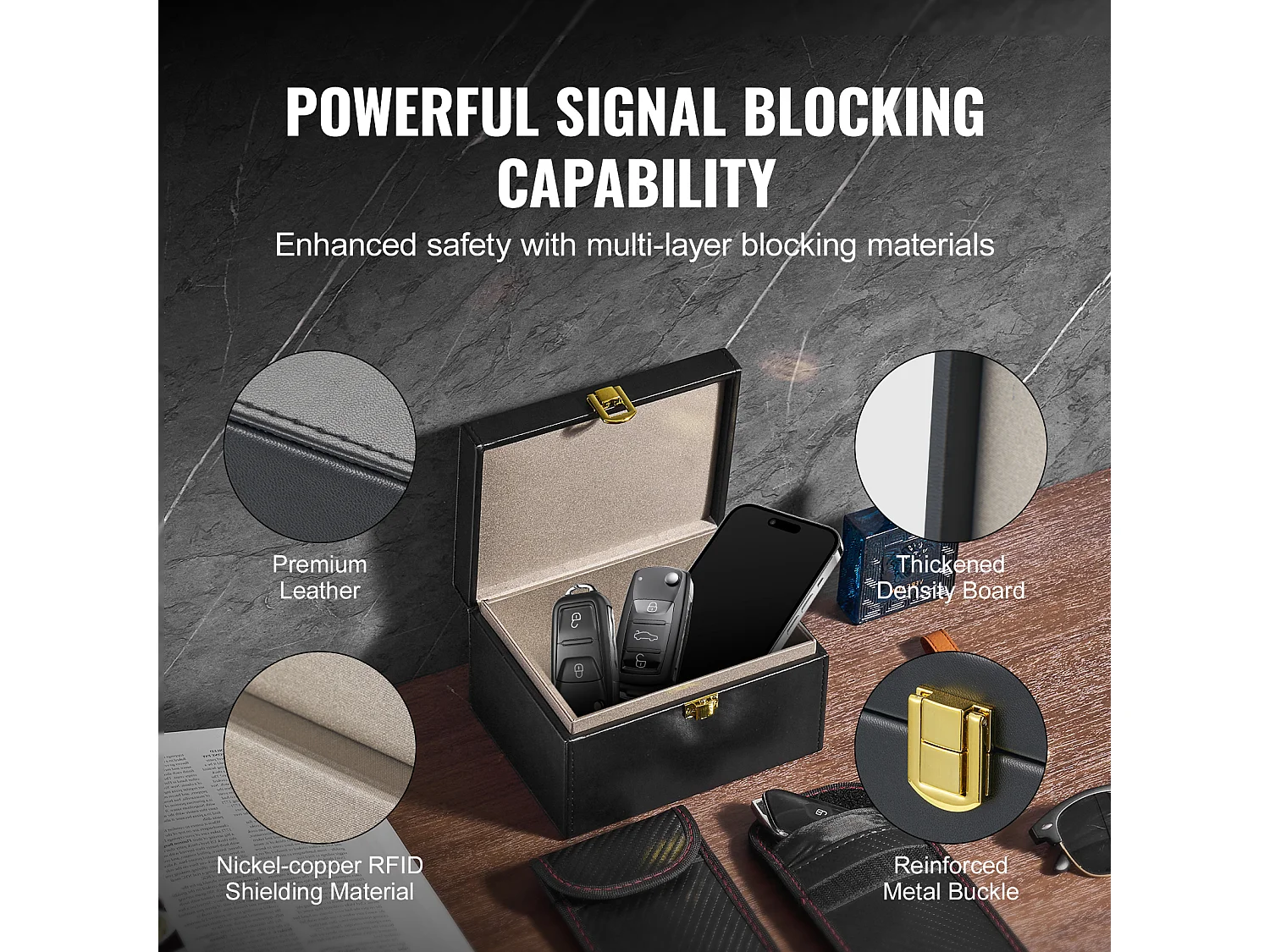 POWERFUL SIGNAL BLOCKING CAPABILITY

Enhanced safety with multi-layer blocking materials

Premium Leather

Thickened Density Board

Nickel-copper RFID Shielding Material

Reinforced Metal Buckle