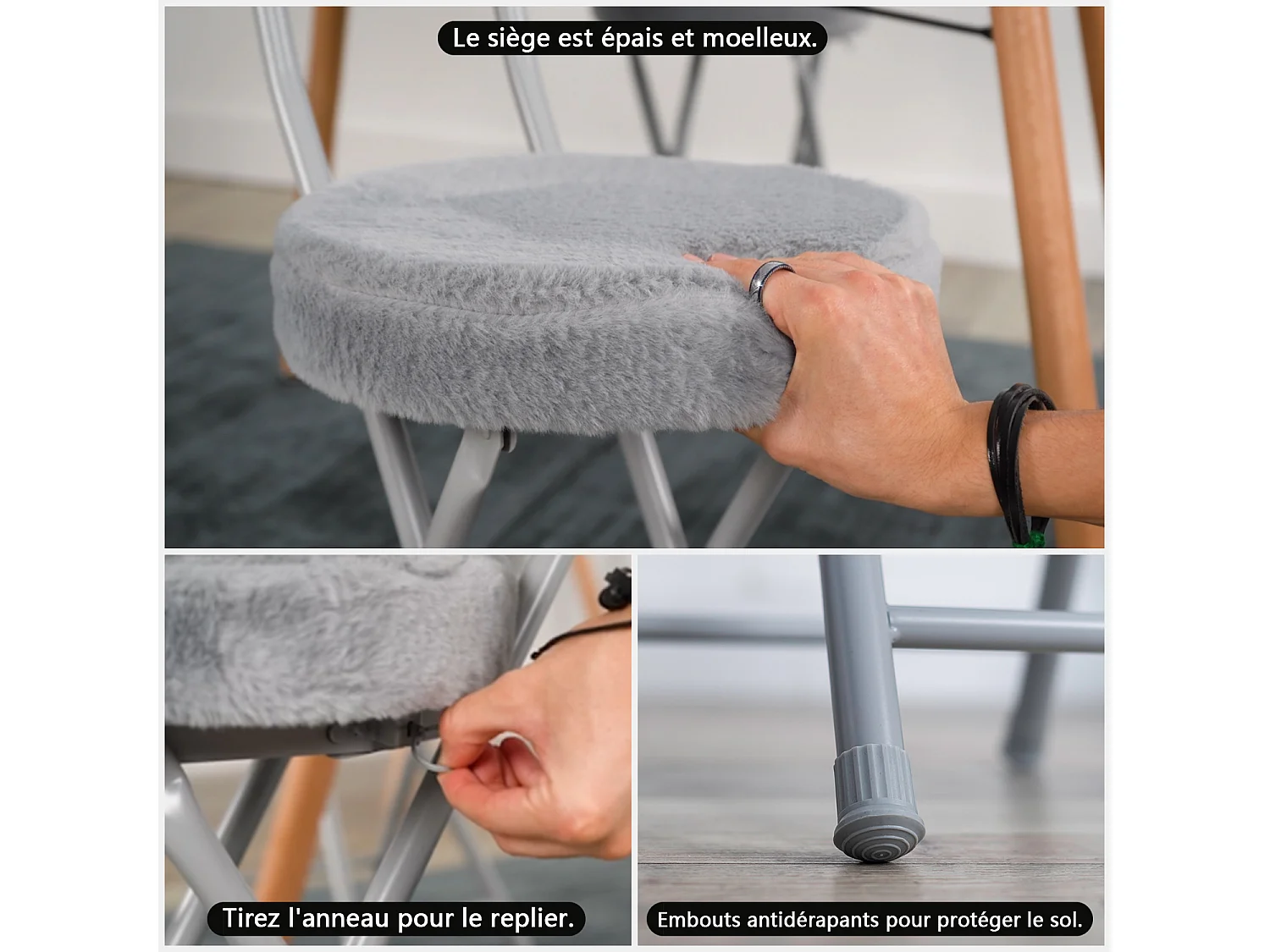 Le siège est épais et moelleux.

Tirez l'anneau pour le replier.

Embouts antidérapants pour protéger le sol.