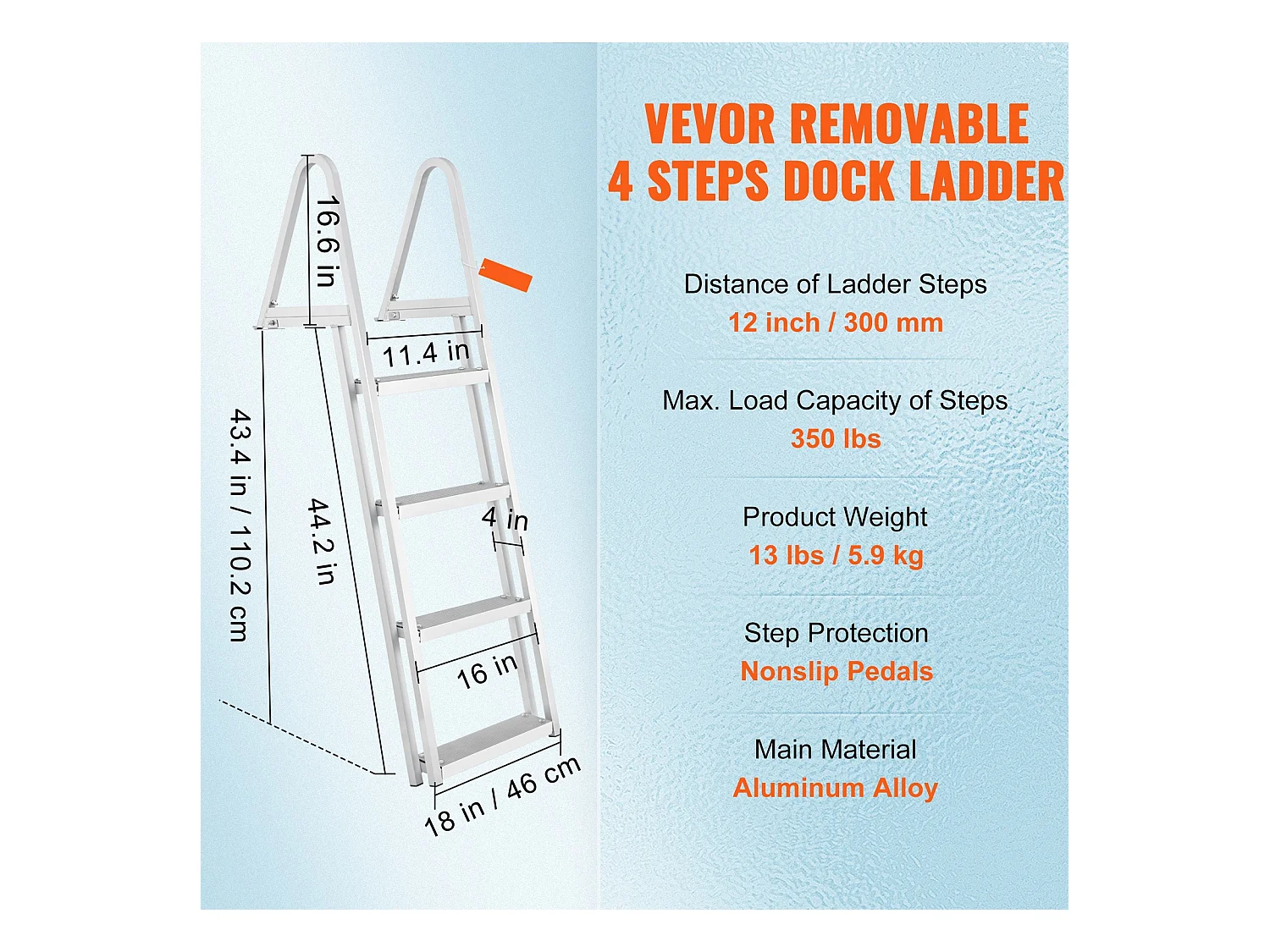 16.6 in

11.4 in

43.4 in / 110.2 cm

44.2 in

4 in

16 in

18 in / 46 cm

VEVOR REMOVABLE 4 STEPS DOCK LADDER

Distance of Ladder Steps
12 inch / 300 mm

Max. Load Capacity of Steps
350 lbs

Product Weight
13 lbs / 5.9 kg

Step Protection
Nonslip Pedals

Main Material
Aluminum Alloy