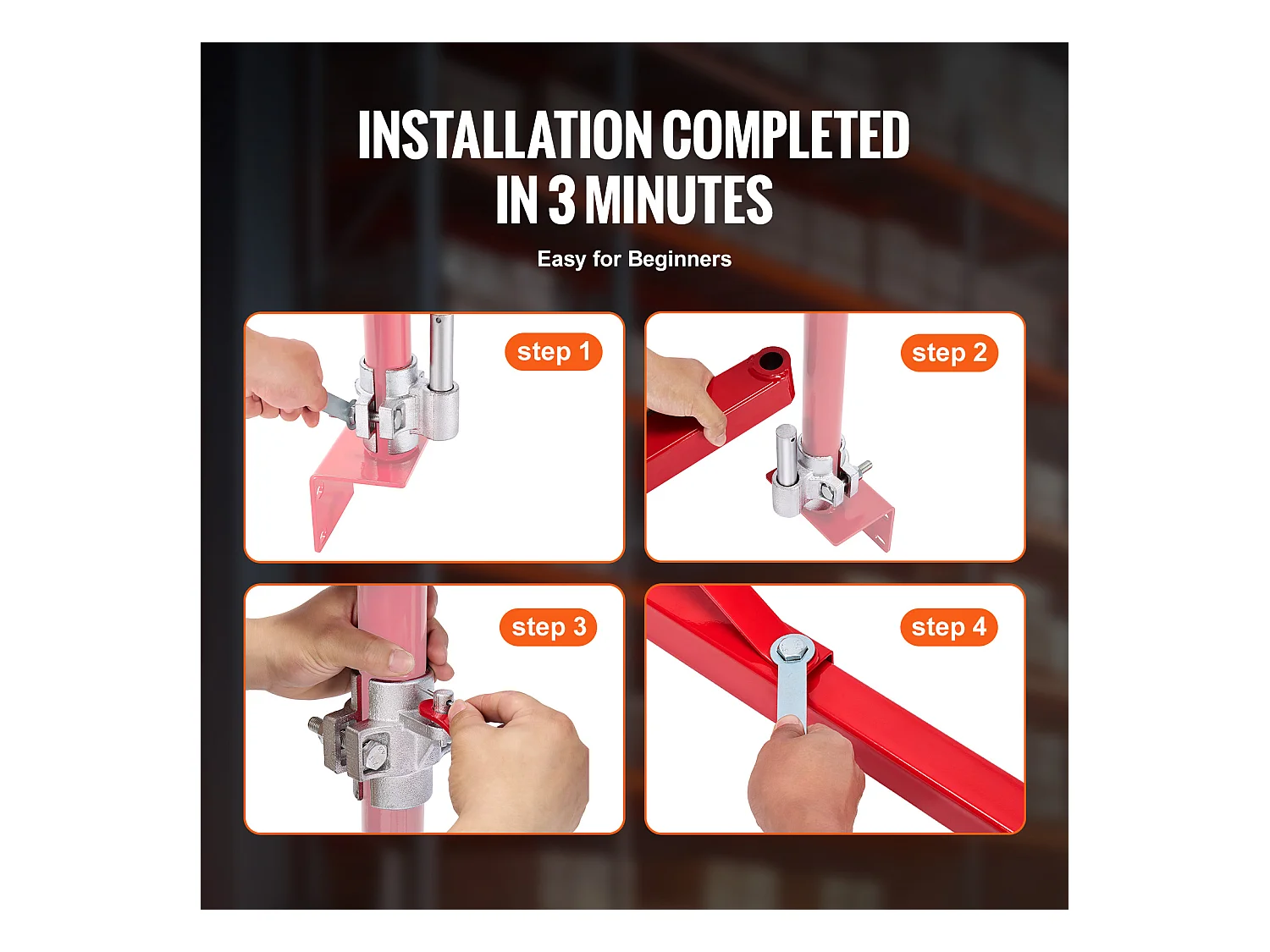 INSTALLATION COMPLETED IN 3 MINUTES

Easy for Beginners

step 1

step 2

step 3

step 4