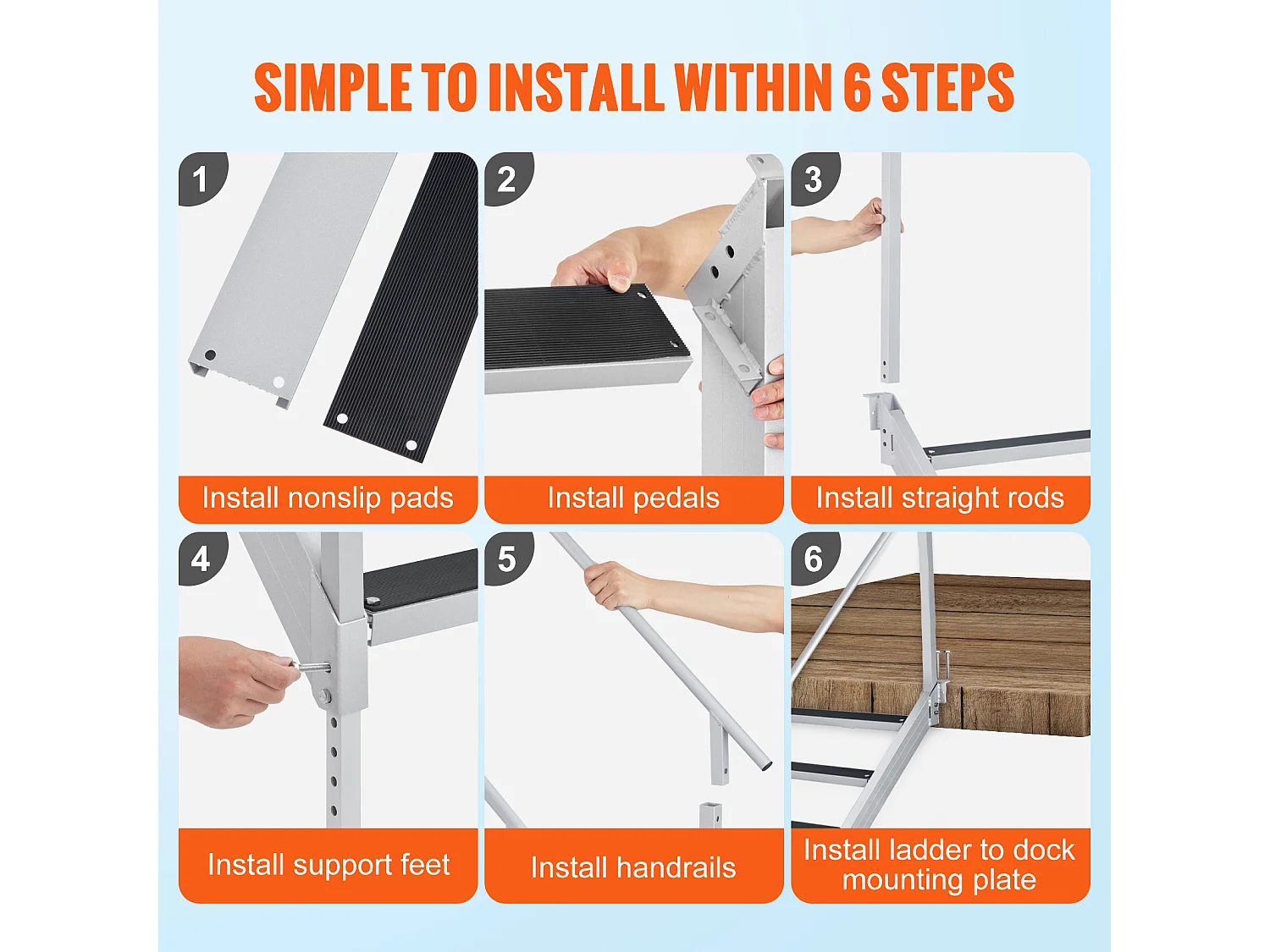 SIMPLE TO INSTALL WITHIN 6 STEPS

1
Install nonslip pads

2
Install pedals

3
Install straight rods

4
Install support feet

5
Install handrails

6
Install ladder to dock mounting plate