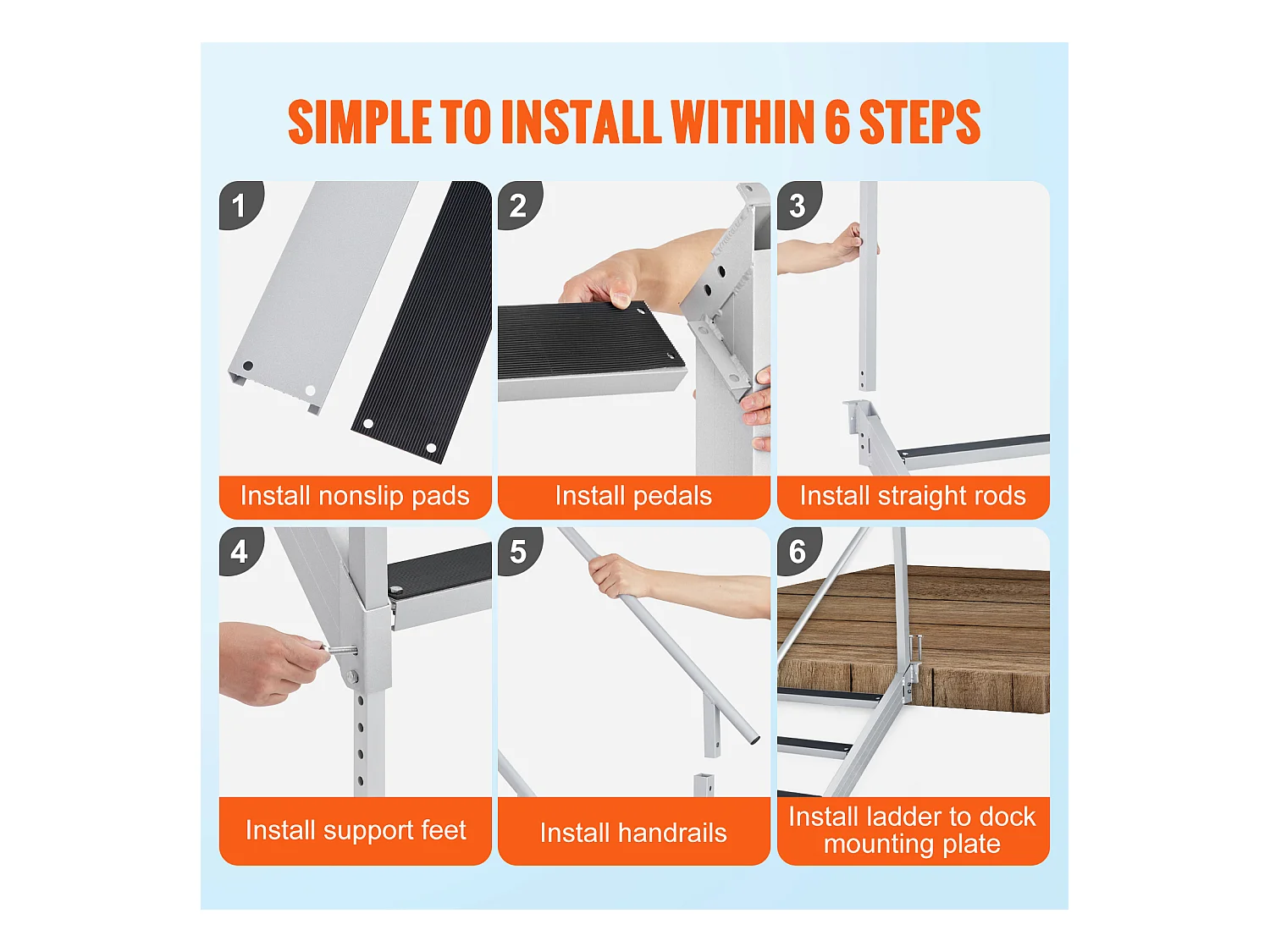 SIMPLE TO INSTALL WITHIN 6 STEPS

1
Install nonslip pads

2
Install pedals

3
Install straight rods

4
Install support feet

5
Install handrails

6
Install ladder to dock mounting plate