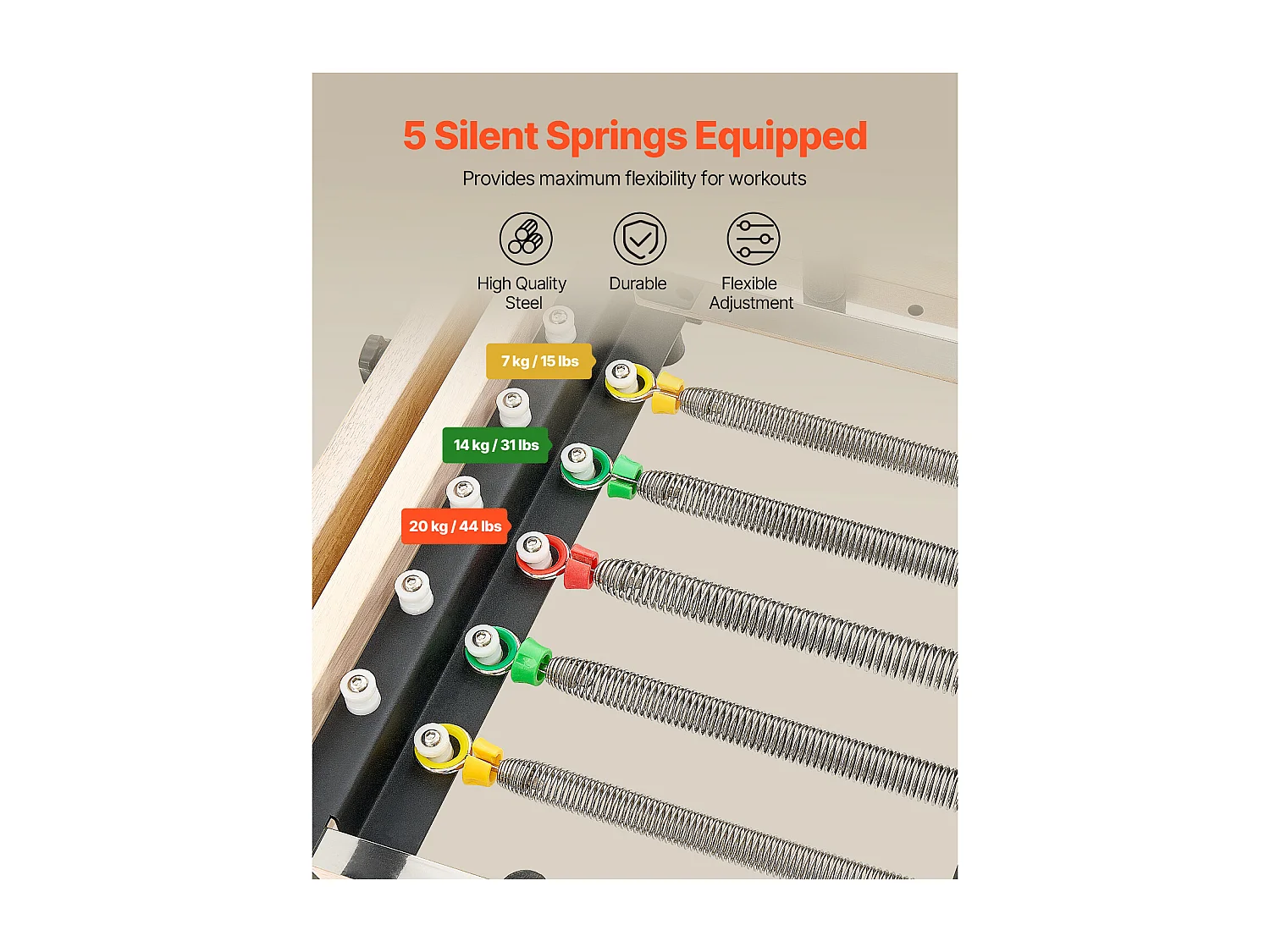 5 Silent Springs Equipped

Provides maximum flexibility for workouts

High Quality Steel

Durable

Flexible Adjustment

7 kg / 15 lbs

14 kg / 31 lbs

20 kg / 44 lbs