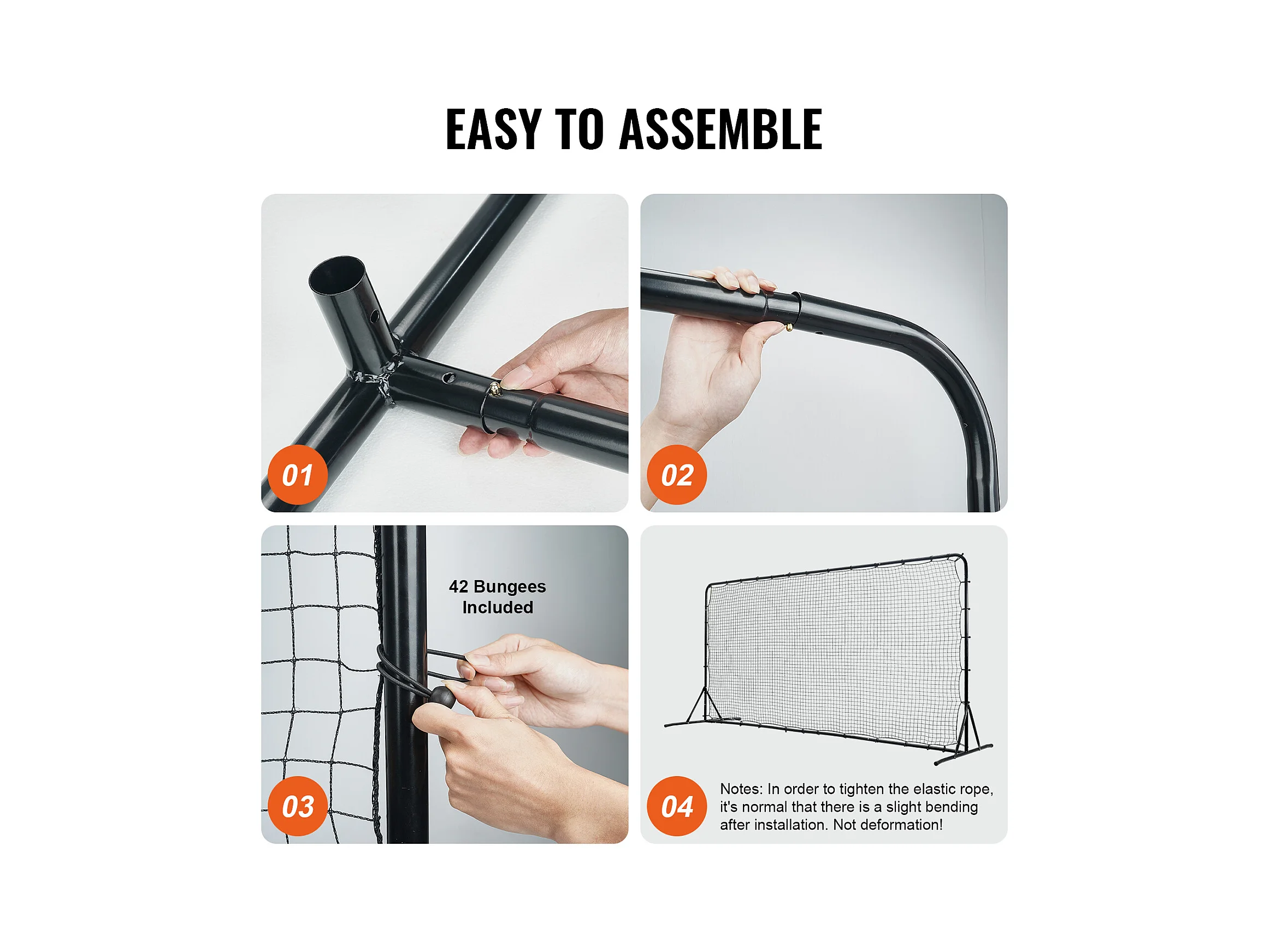 EASY TO ASSEMBLE

01

02

42 Bungees Included

03

04

Notes: In order to tighten the elastic rope, it's normal that there is a slight bending after installation. Not deformation!