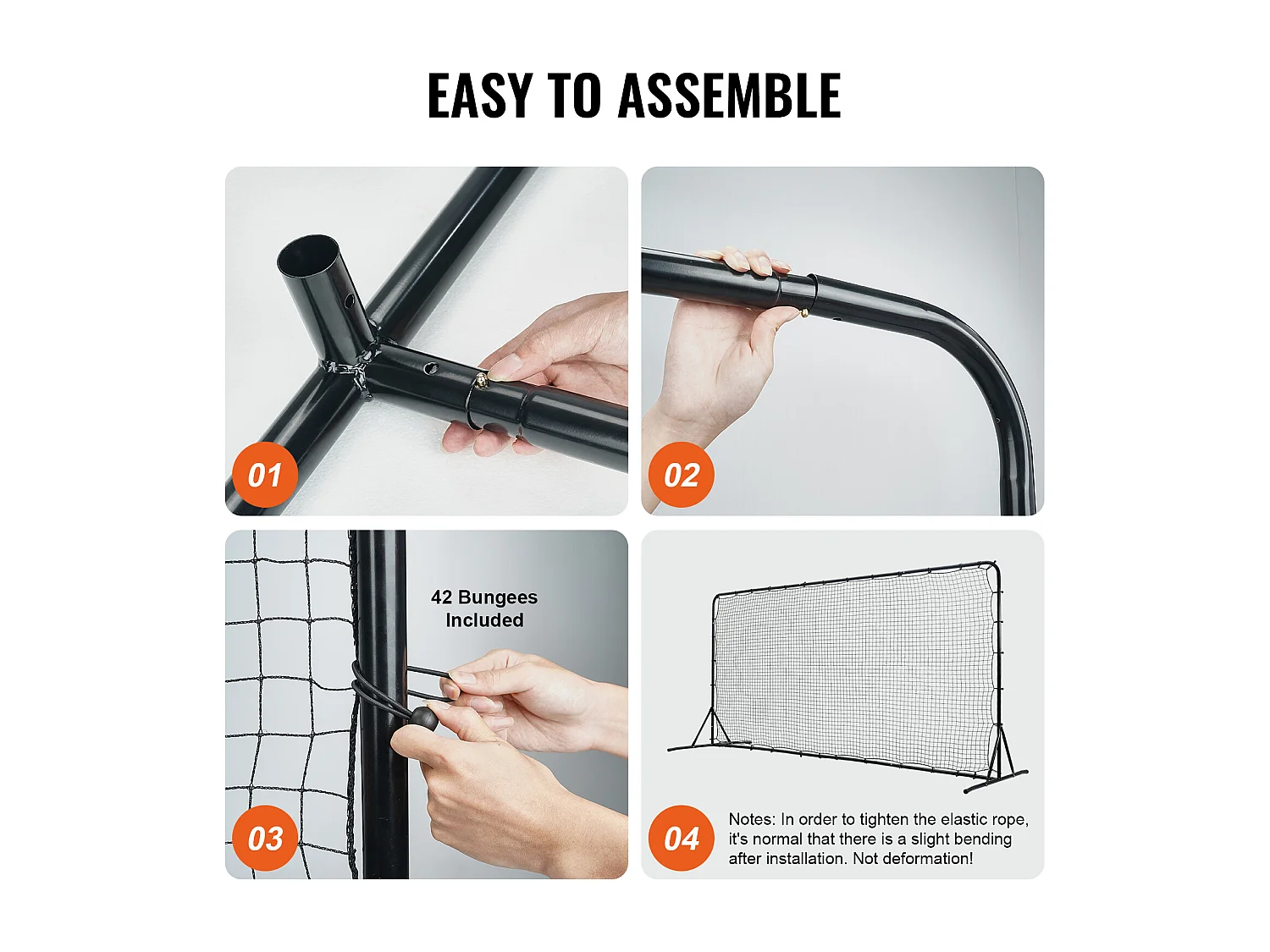 EASY TO ASSEMBLE

01

02

42 Bungees Included

03

04

Notes: In order to tighten the elastic rope, it's normal that there is a slight bending after installation. Not deformation!