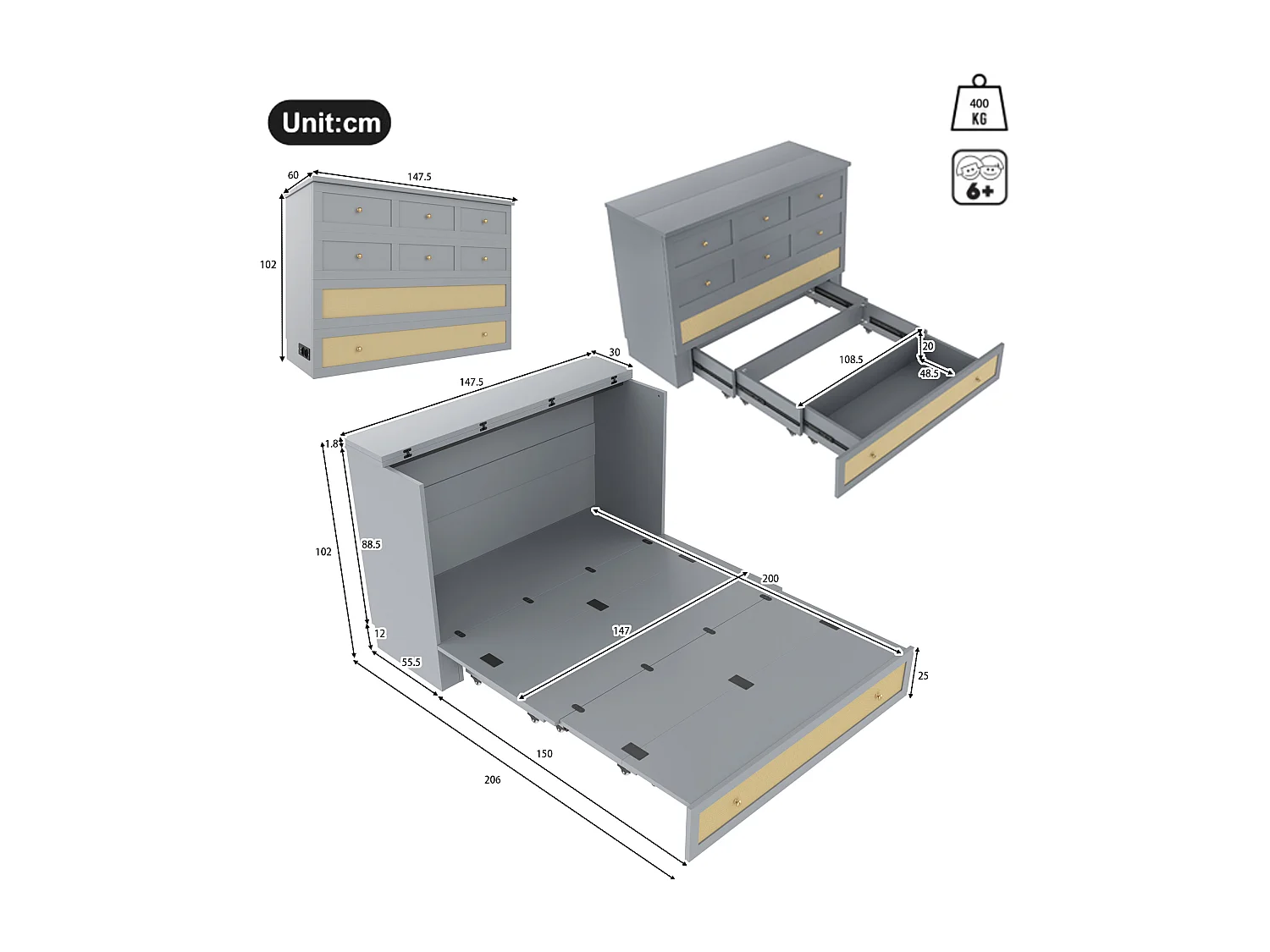 Unit:cm

400 KG

6+

60
147.5
102

108.5
20
48.5

147.5
30
1.8
102
88.5
12
55.5
200
147
25
150
206