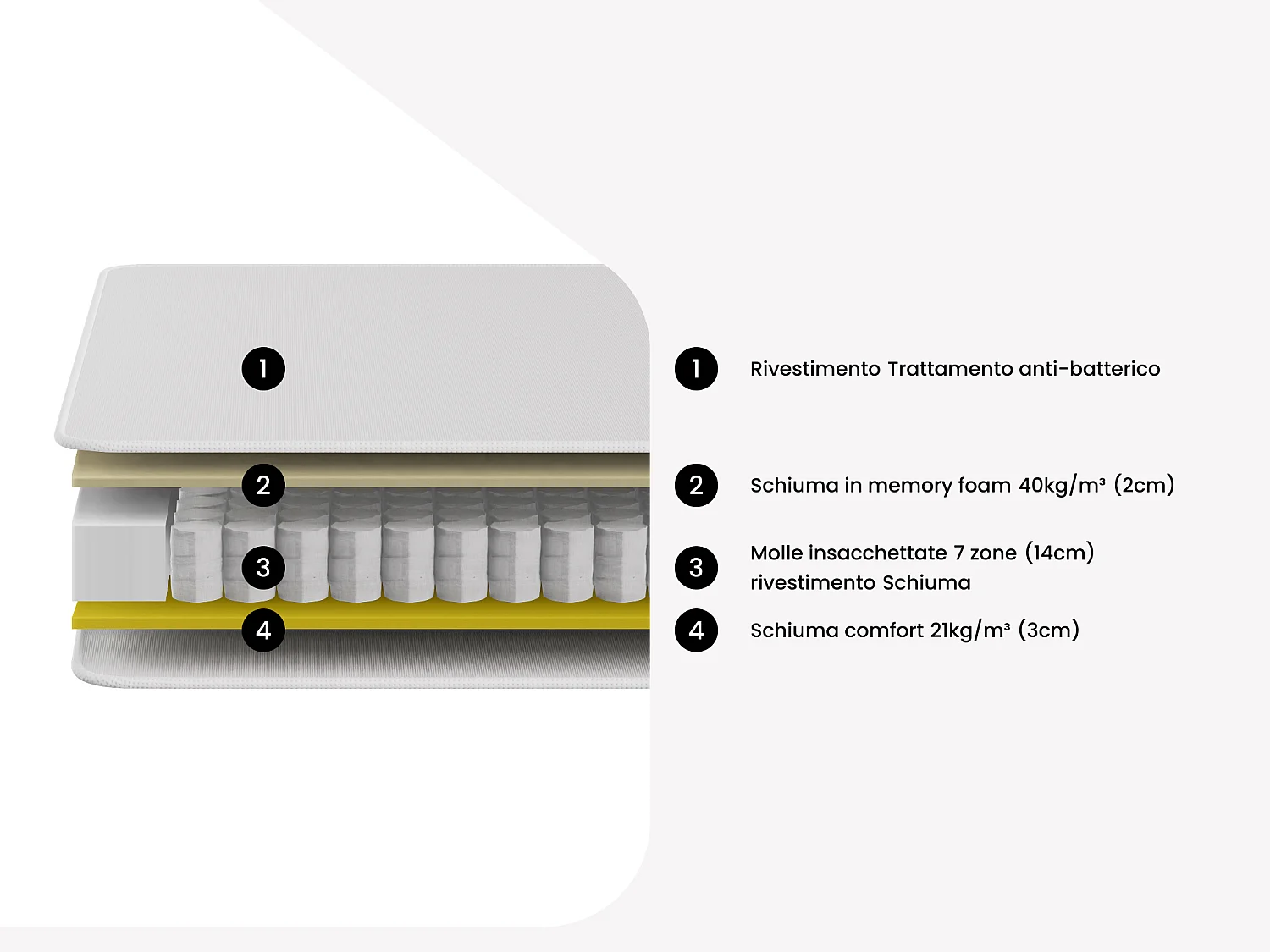 1

2

3

4

1 Rivestimento Trattamento anti-batterico

2 Schiuma in memory foam 40kg/m³ (2cm)

3 Molle insacchettate 7 zone (14cm) rivestimento Schiuma

4 Schiuma comfort 21kg/m³ (3cm)